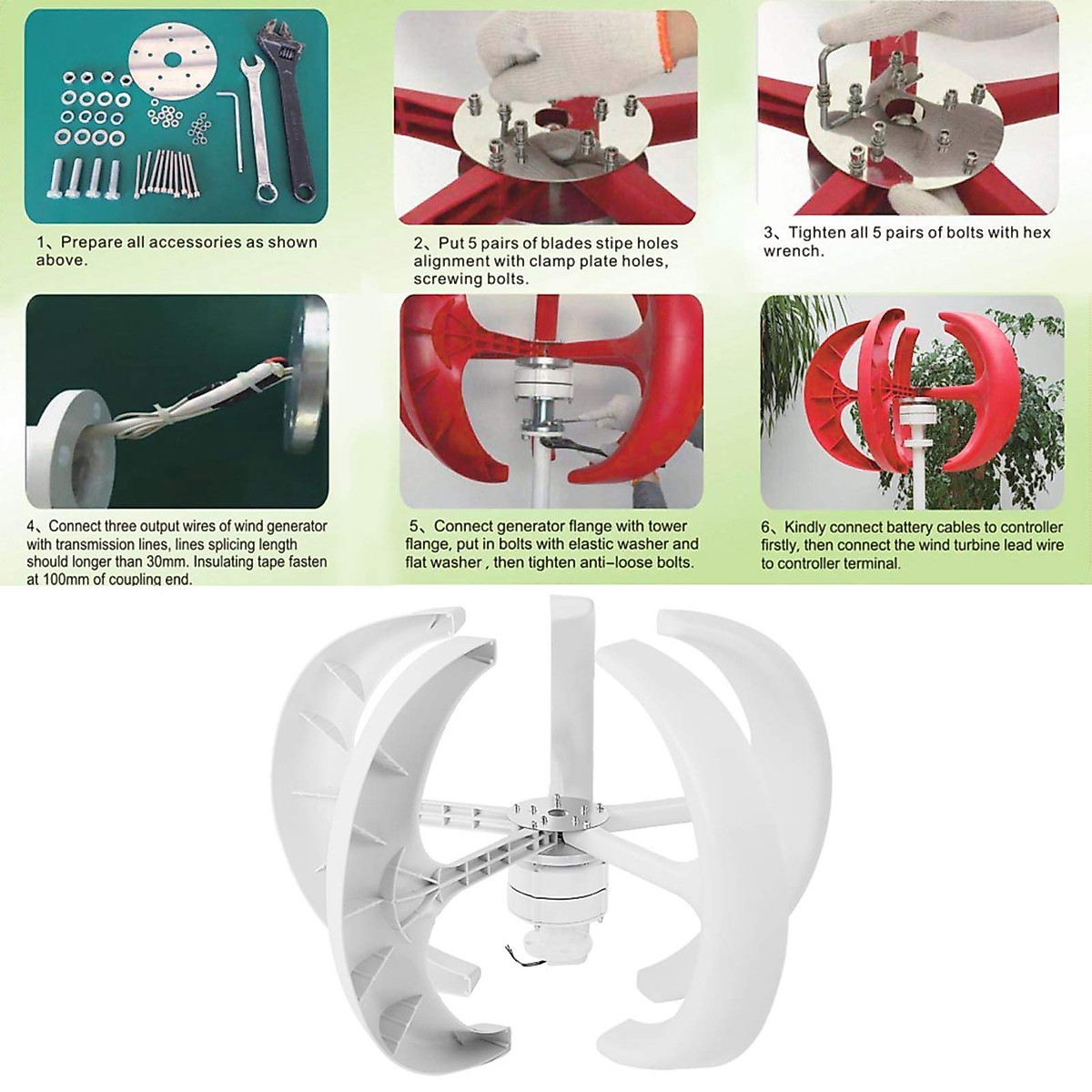 1、Prepare all accessories as shown above.

2、Put 5 pairs of blades stipe holes alignment with clamp plate holes, screwing bolts.

3、Tighten all 5 pairs of bolts with hex wrench.

4、Connect three output wires of wind generator with transmission lines, lines splicing length should longer than 30mm. Insulating tape fasten at 100mm of coupling end.

5、Connect generator flange with tower flange, put in bolts with elastic washer and flat washer , then tighten anti-loose bolts.

6、Kindly connect battery cables to controller firstly, then connect the wind turbine lead wire to controller terminal.