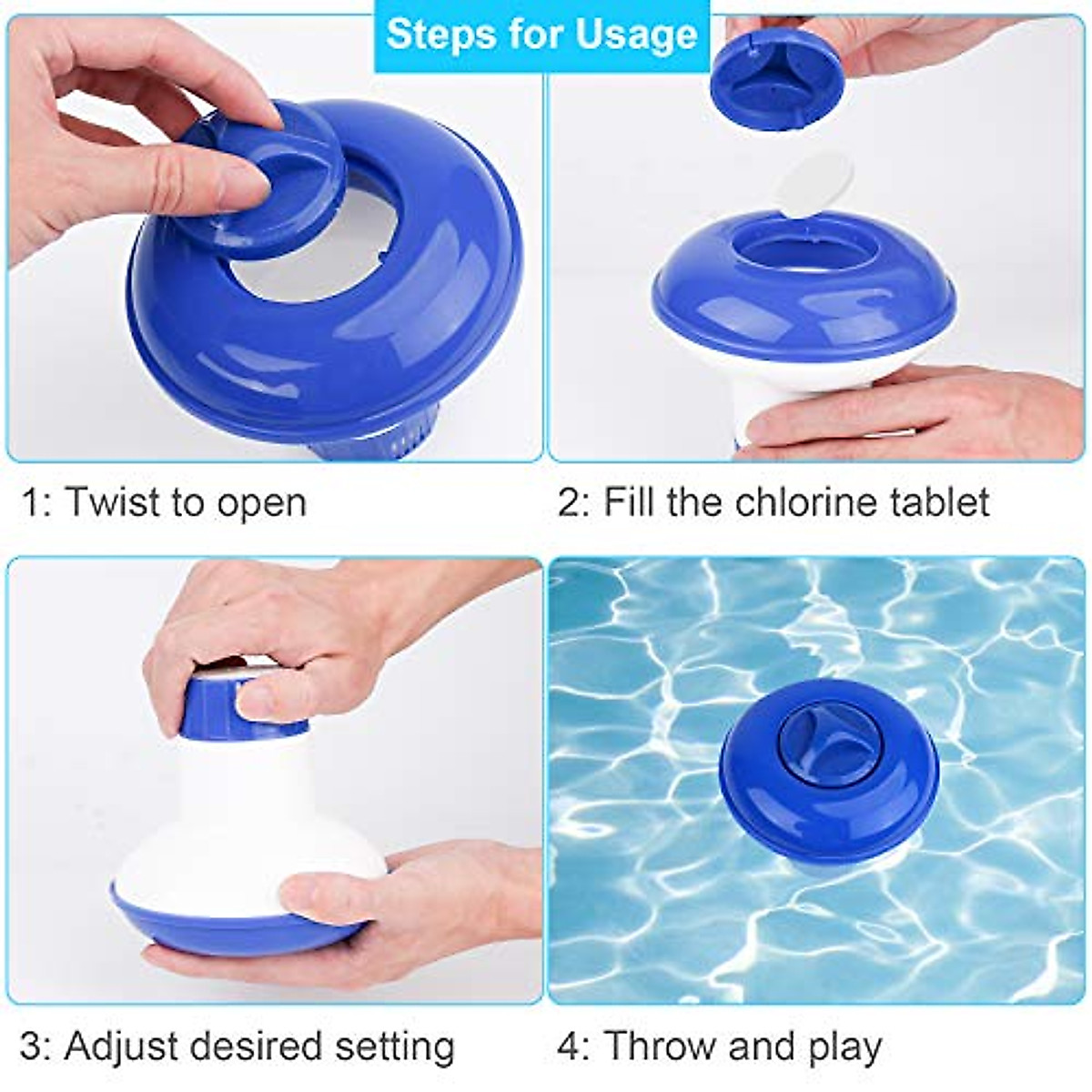 Steps for Usage

1: Twist to open

2: Fill the chlorine tablet

3: Adjust desired setting

4: Throw and play