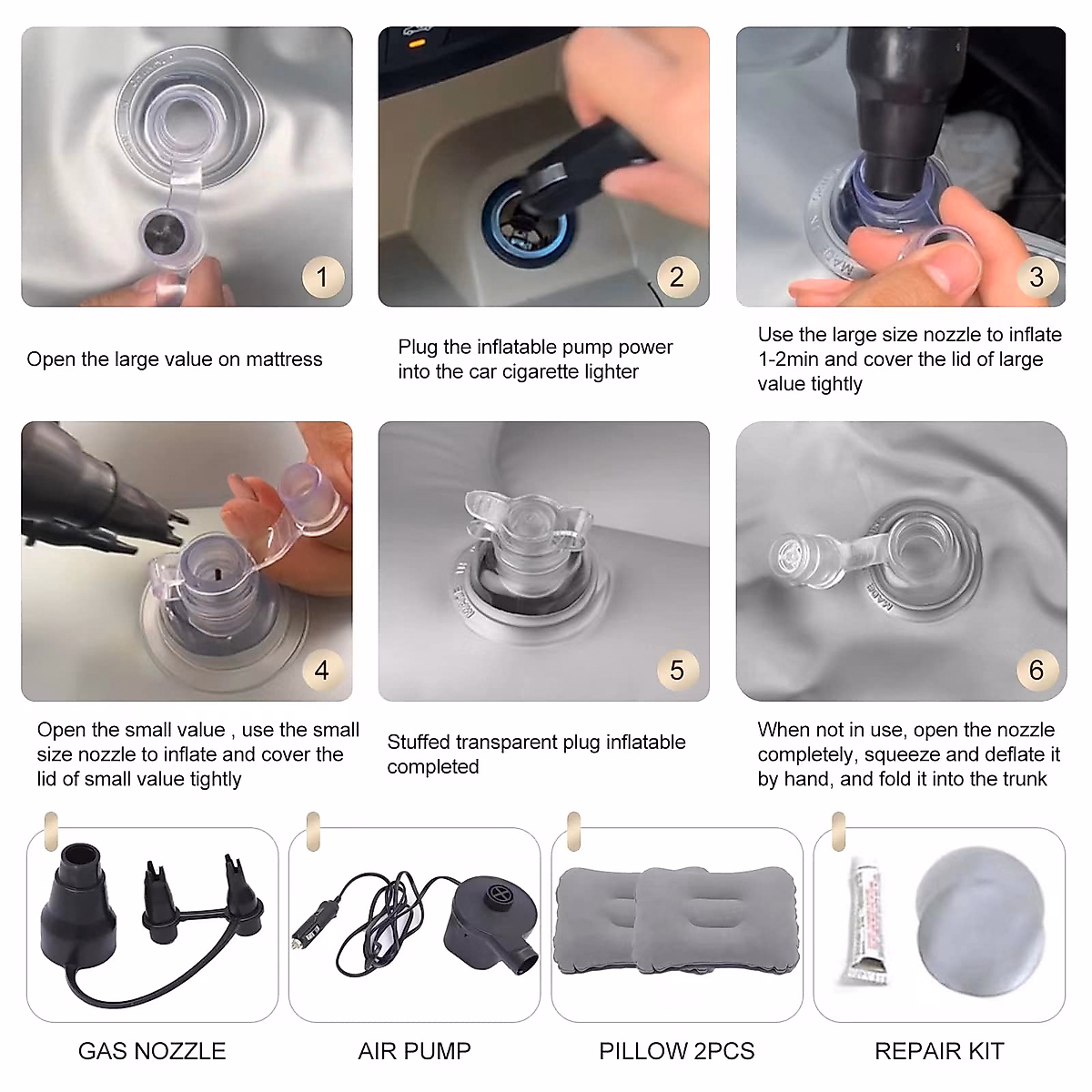 1

Open the large value on mattress

2

Plug the inflatable pump power into the car cigarette lighter

3

Use the large size nozzle to inflate 1-2min and cover the lid of large value tightly

4

Open the small value , use the small size nozzle to inflate and cover the lid of small value tightly

5

Stuffed transparent plug inflatable completed

6

When not in use, open the nozzle completely, squeeze and deflate it by hand, and fold it into the trunk

GAS NOZZLE

AIR PUMP

PILLOW 2PCS

REPAIR KIT