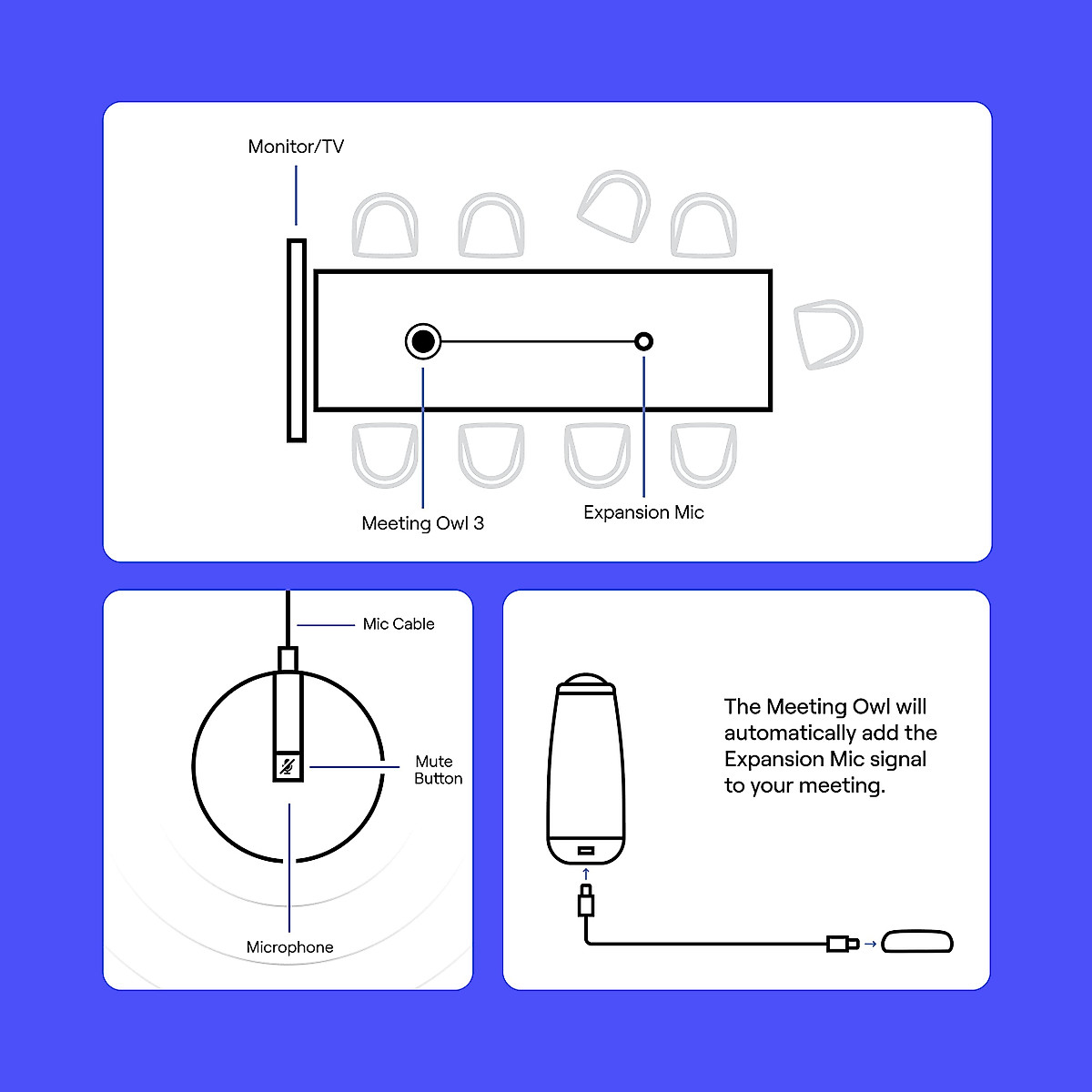 Monitor/TV

Meeting Owl 3

Expansion Mic

Mic Cable

Mute Button

Microphone

The Meeting Owl will automatically add the Expansion Mic signal to your meeting.