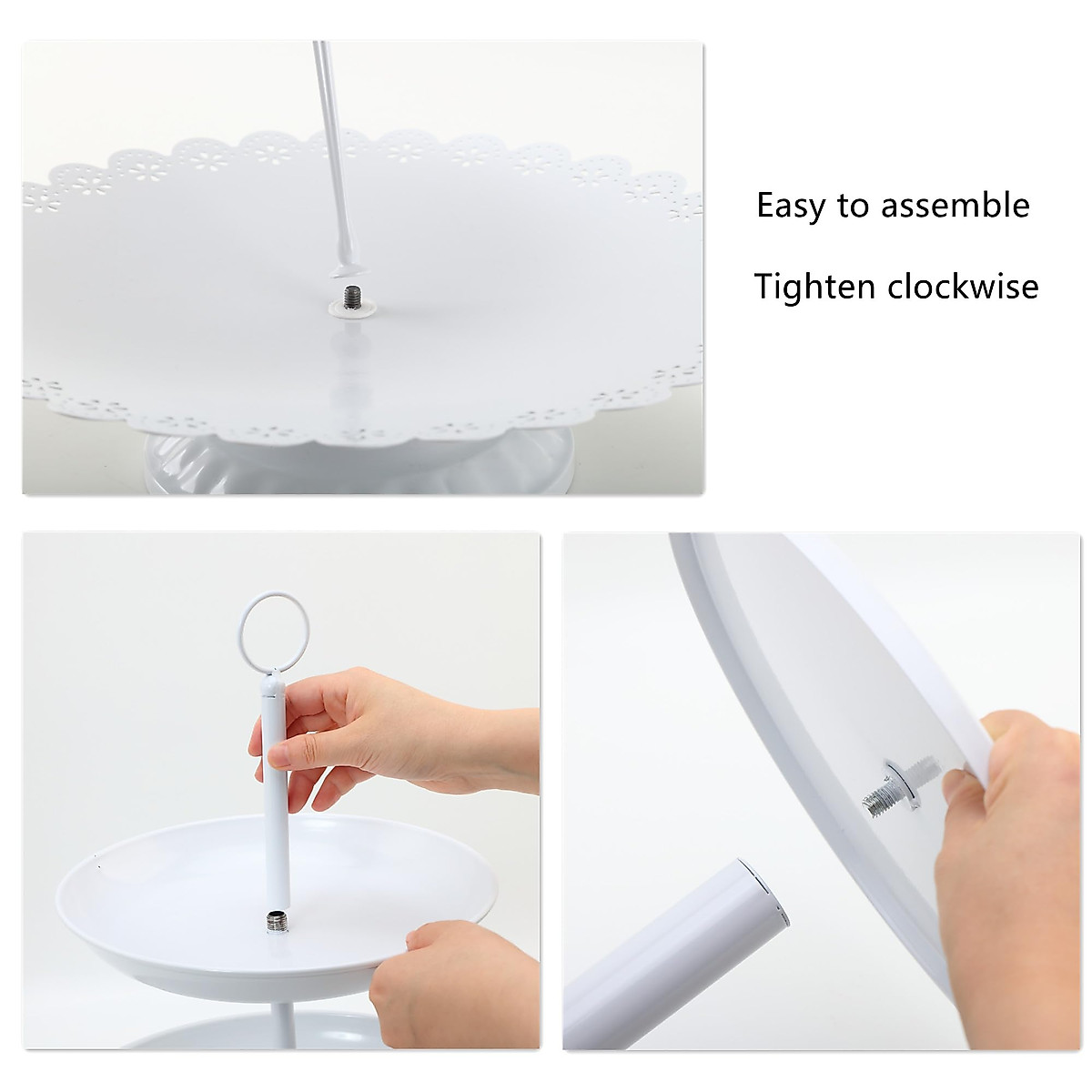 Easy to assemble

Tighten clockwise