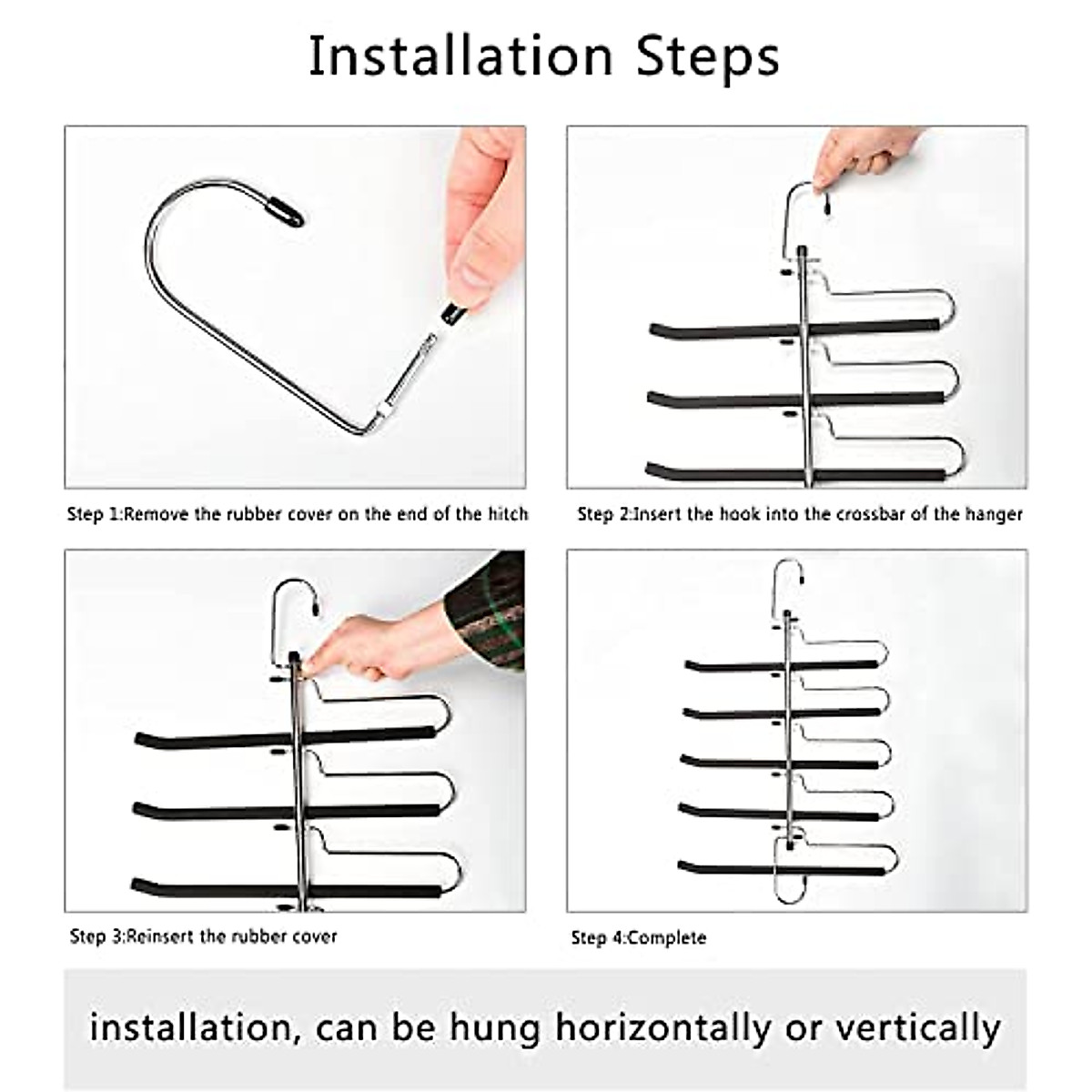 Installation Steps

Step 1:Remove the rubber cover on the end of the hitch

Step 2:Insert the hook into the crossbar of the hanger

Step 3:Reinsert the rubber cover

Step 4:Complete

installation, can be hung horizontally or vertically