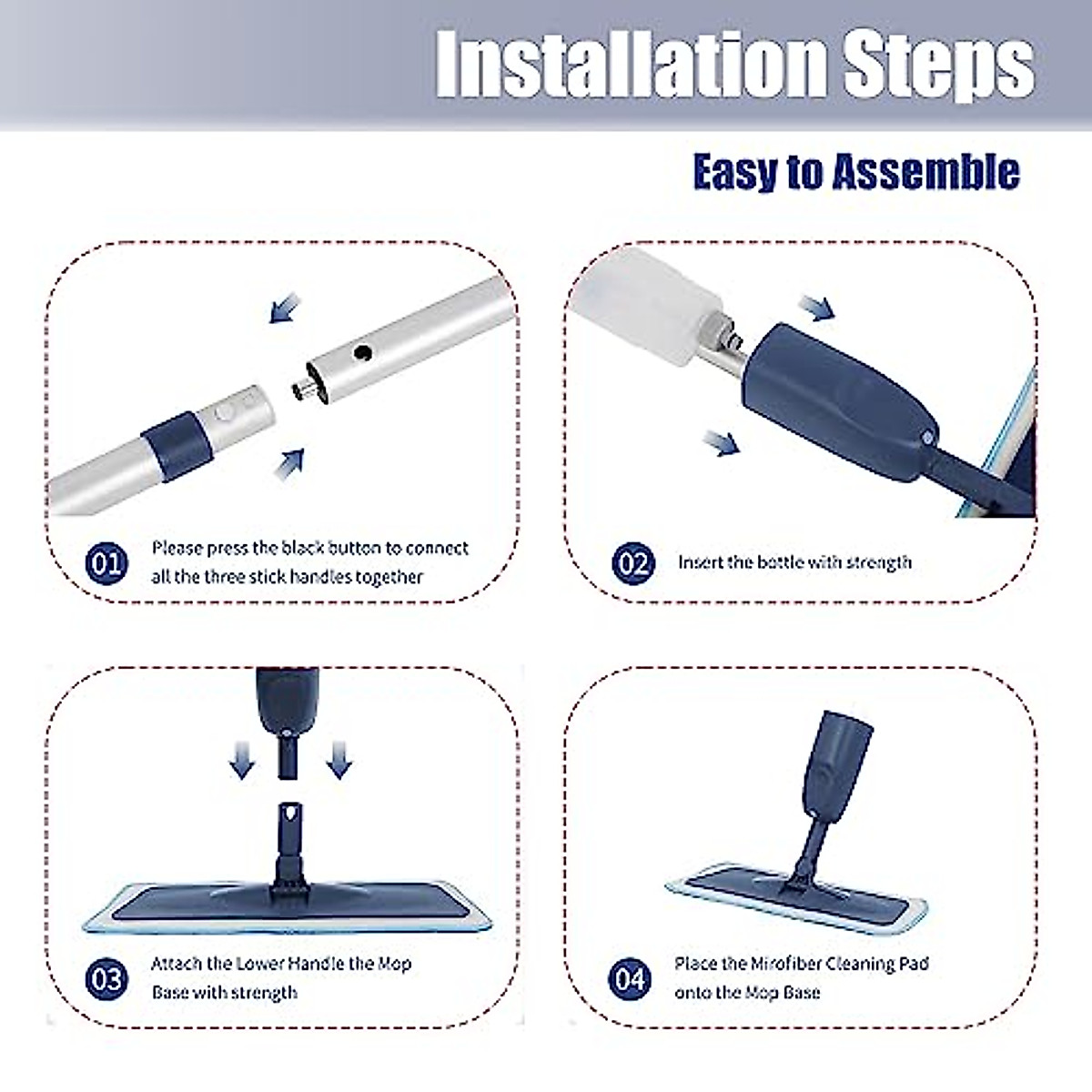 Installation Steps

Easy to Assemble

01 Please press the black button to connect all the three stick handles together

02 Insert the bottle with strength

03 Attach the Lower Handle the Mop Base with strength

04 Place the Mirofiber Cleaning Pad onto the Mop Base