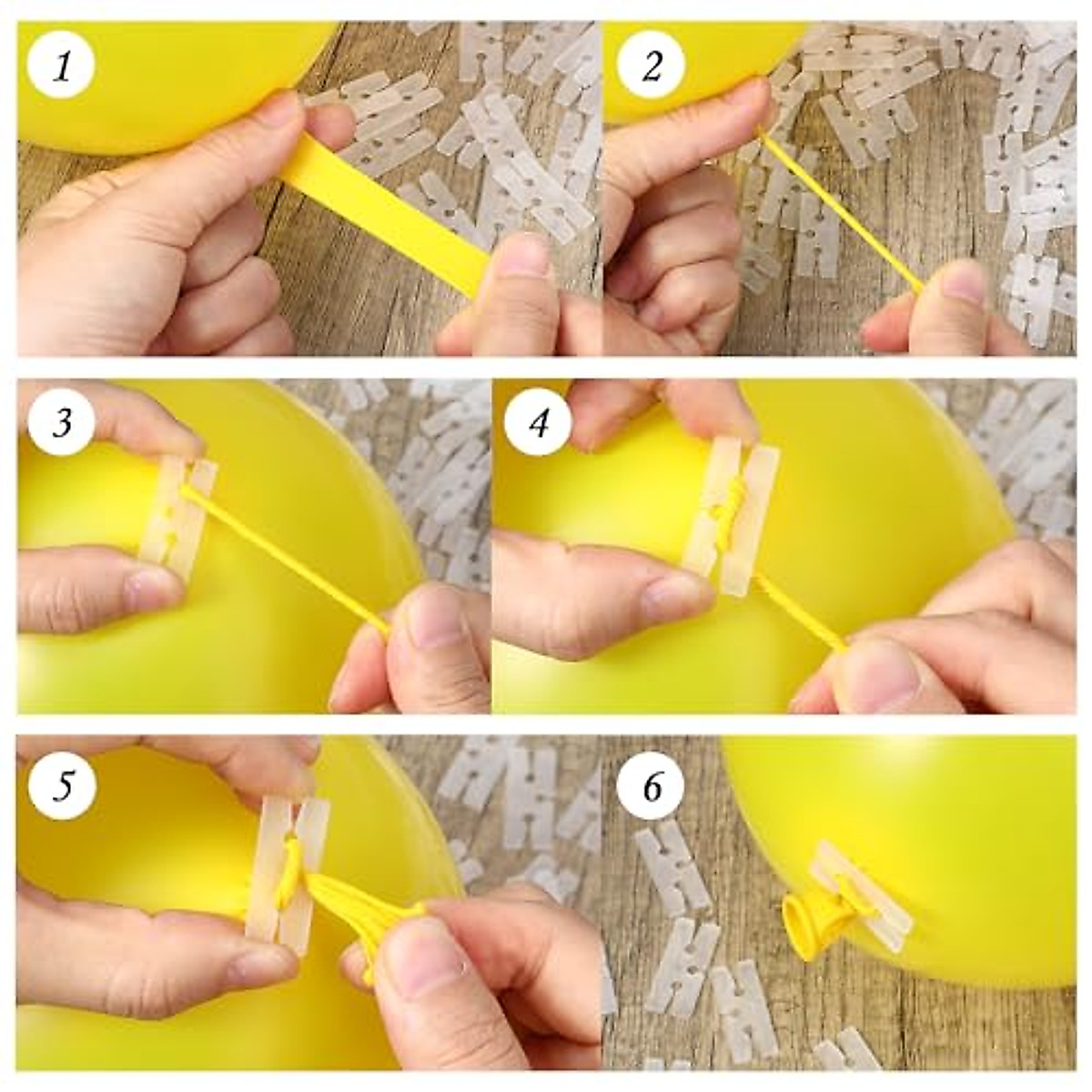 1
2
3
4
5
6