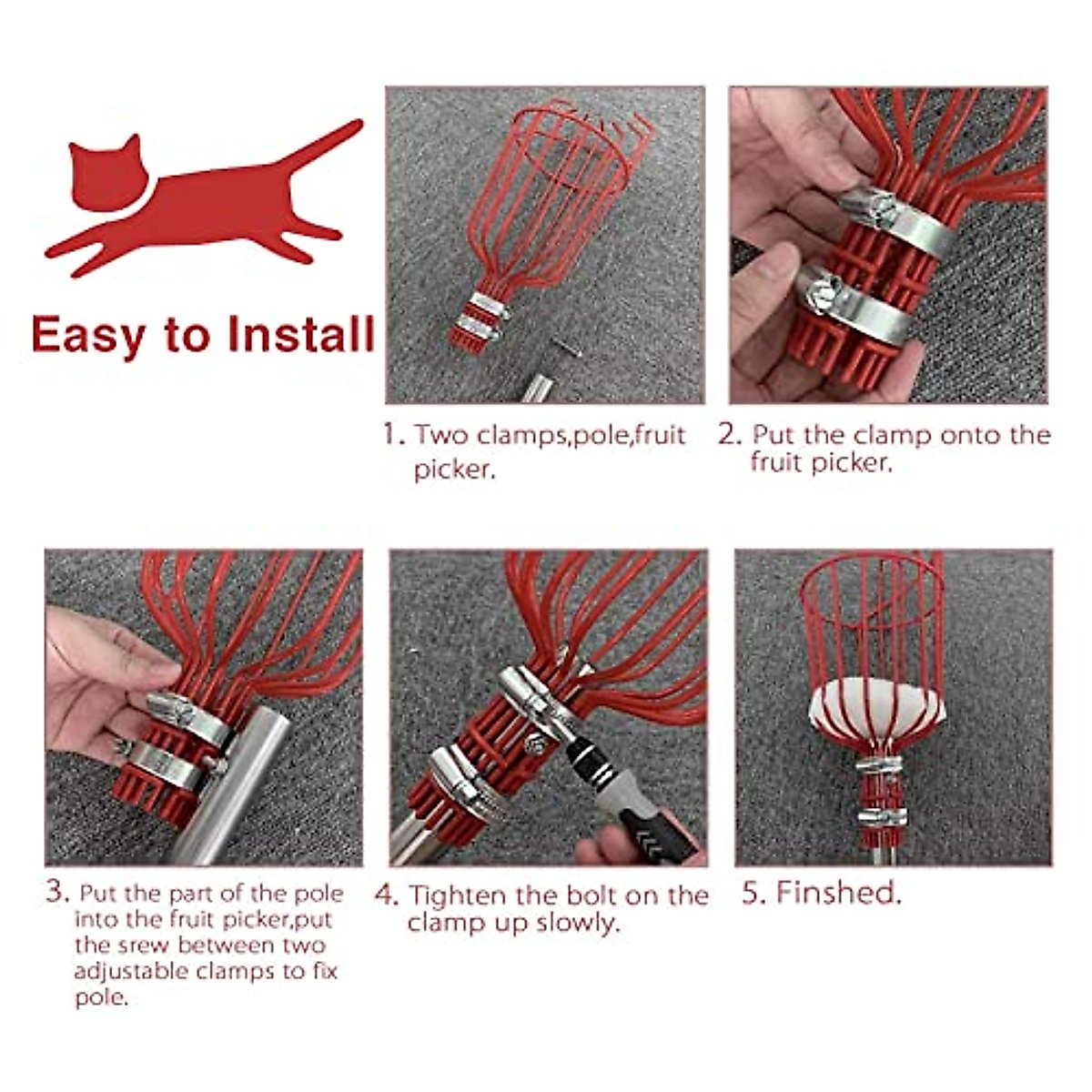 Easy to Install

1. Two clamps,pole,fruit picker.

2. Put the clamp onto the fruit picker.

3. Put the part of the pole into the fruit picker,put the srew between two adjustable clamps to fix pole.

4. Tighten the bolt on the clamp up slowly.

5. Finshed.