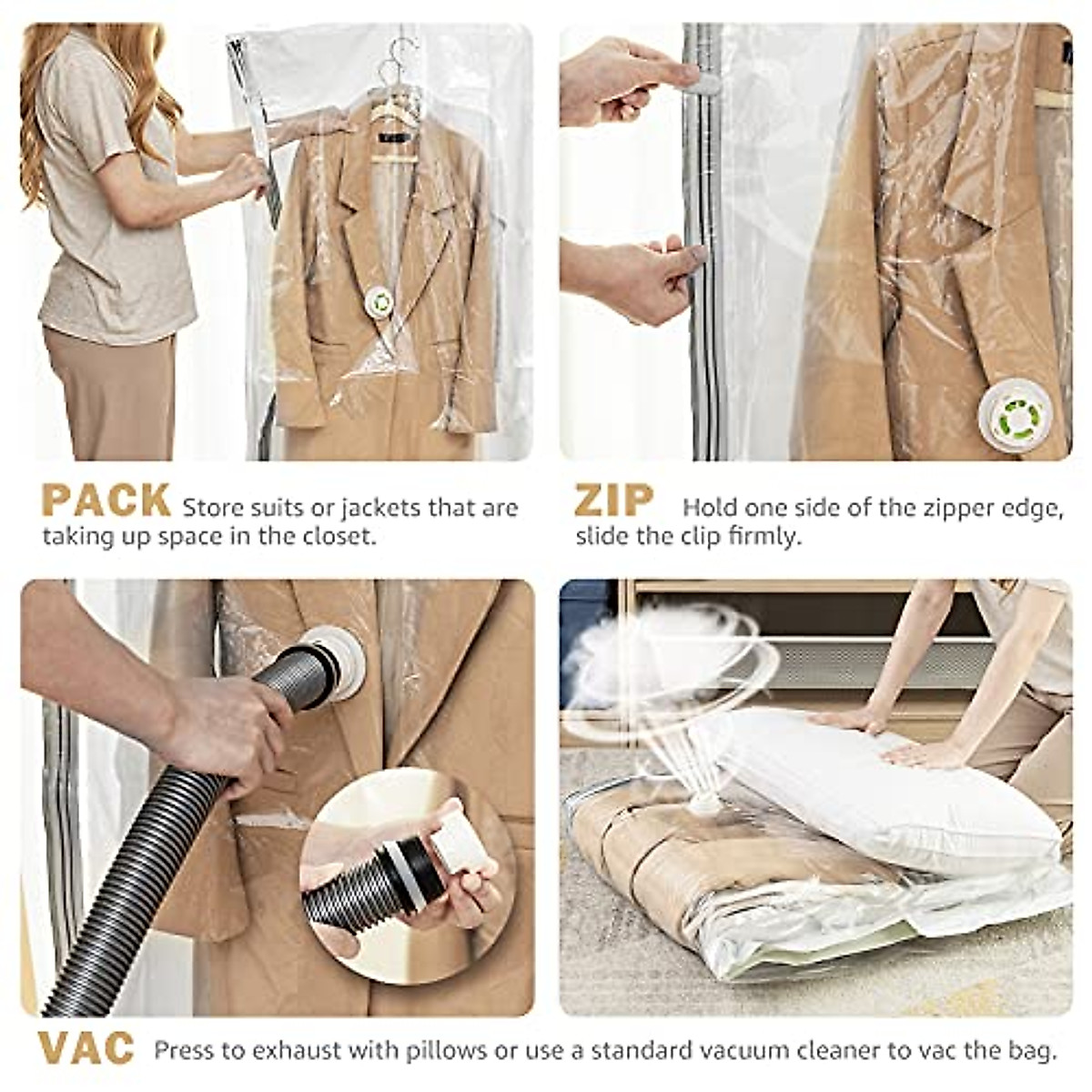 PACK Store suits or jackets that are taking up space in the closet.

ZIP Hold one side of the zipper edge, slide the clip firmly.

VAC Press to exhaust with pillows or use a standard vacuum cleaner to vac the bag.