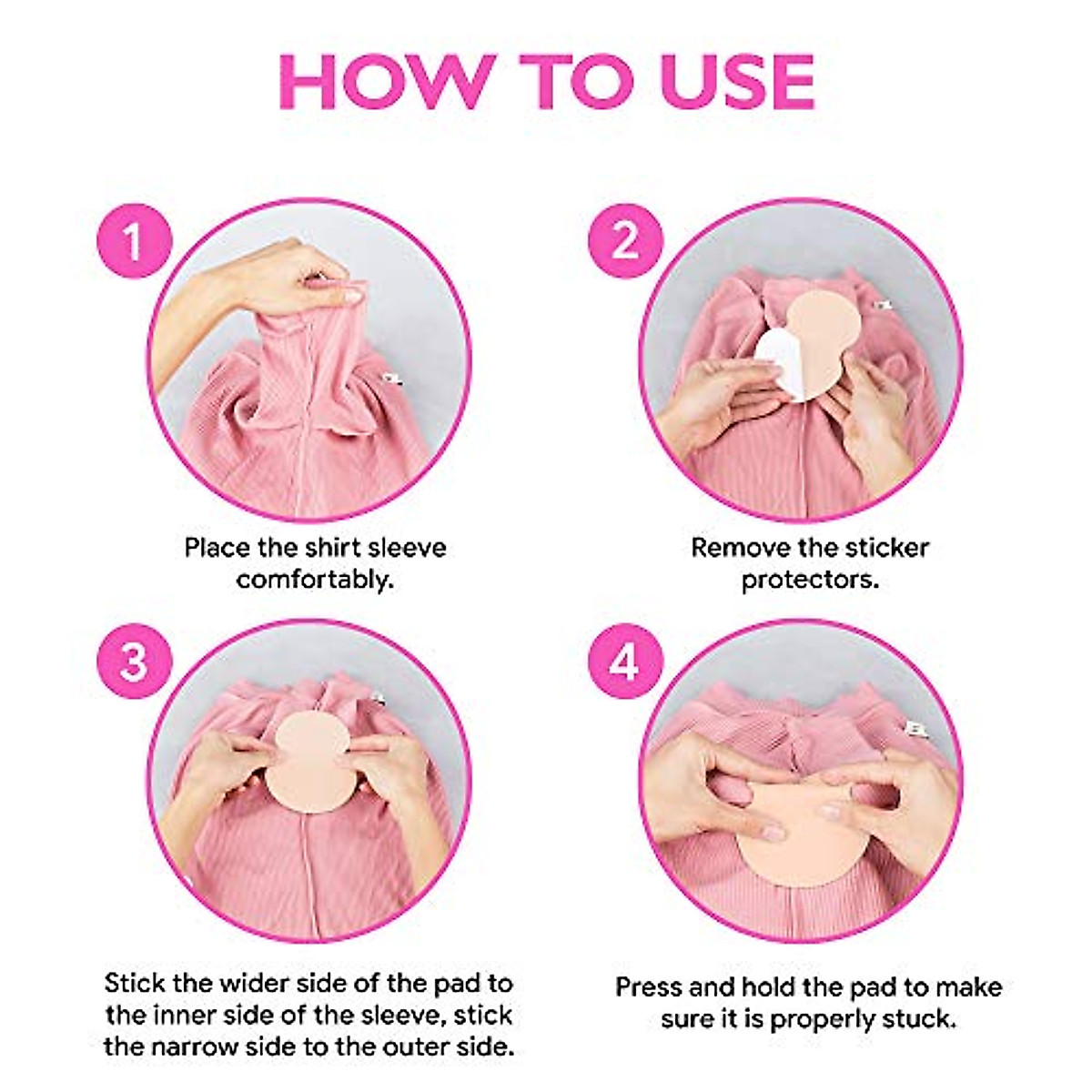 HOW TO USE

1

Place the shirt sleeve comfortably.

2

Remove the sticker protectors.

3

Stick the wider side of the pad to the inner side of the sleeve, stick the narrow side to the outer side.

4

Press and hold the pad to make sure it is properly stuck.