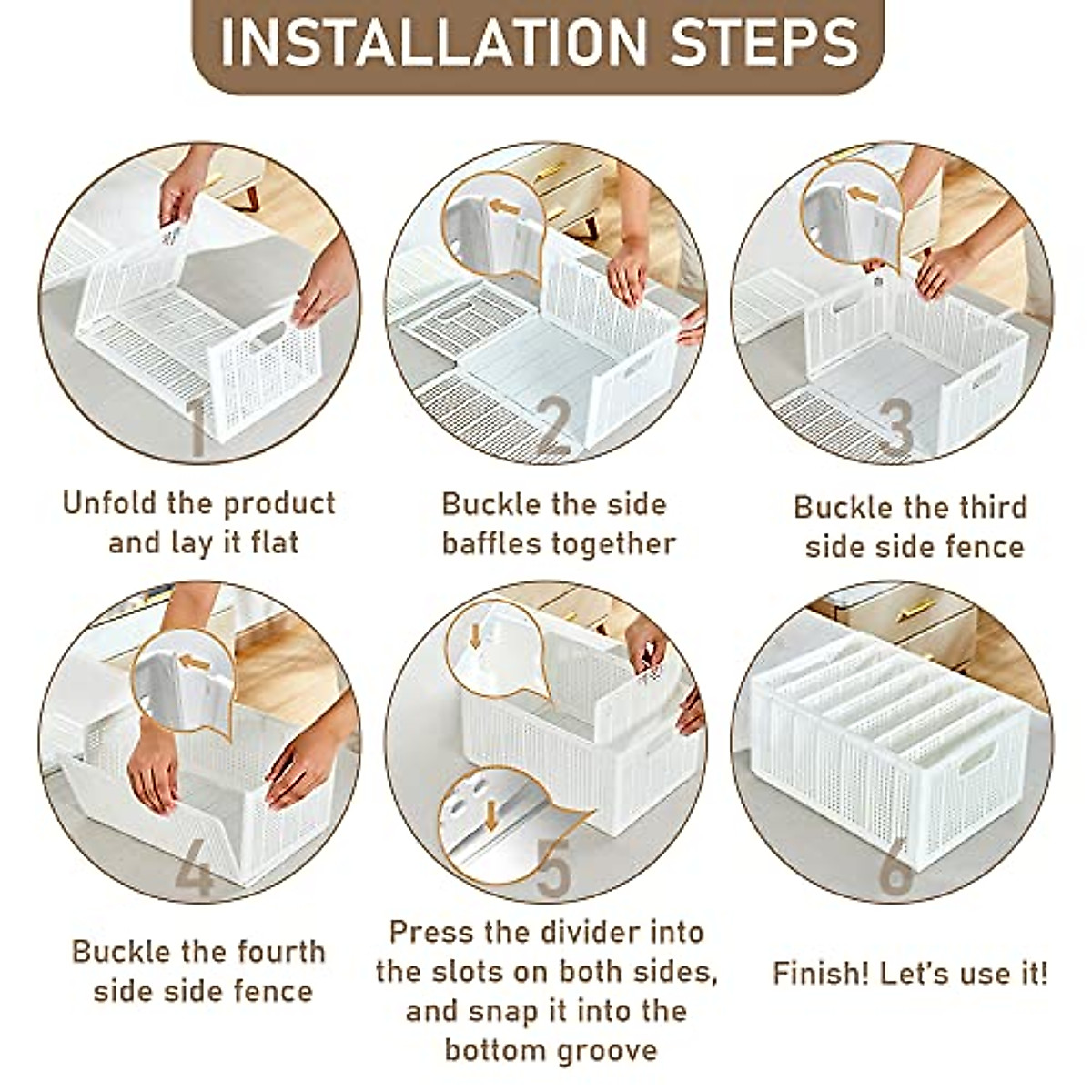 INSTALLATION STEPS

1

Unfold the product and lay it flat

2

Buckle the side baffles together

3

Buckle the third side side fence

4

Buckle the fourth side side fence

5

Press the divider into the slots on both sides, and snap it into the bottom groove

6

Finish! Let's use it!