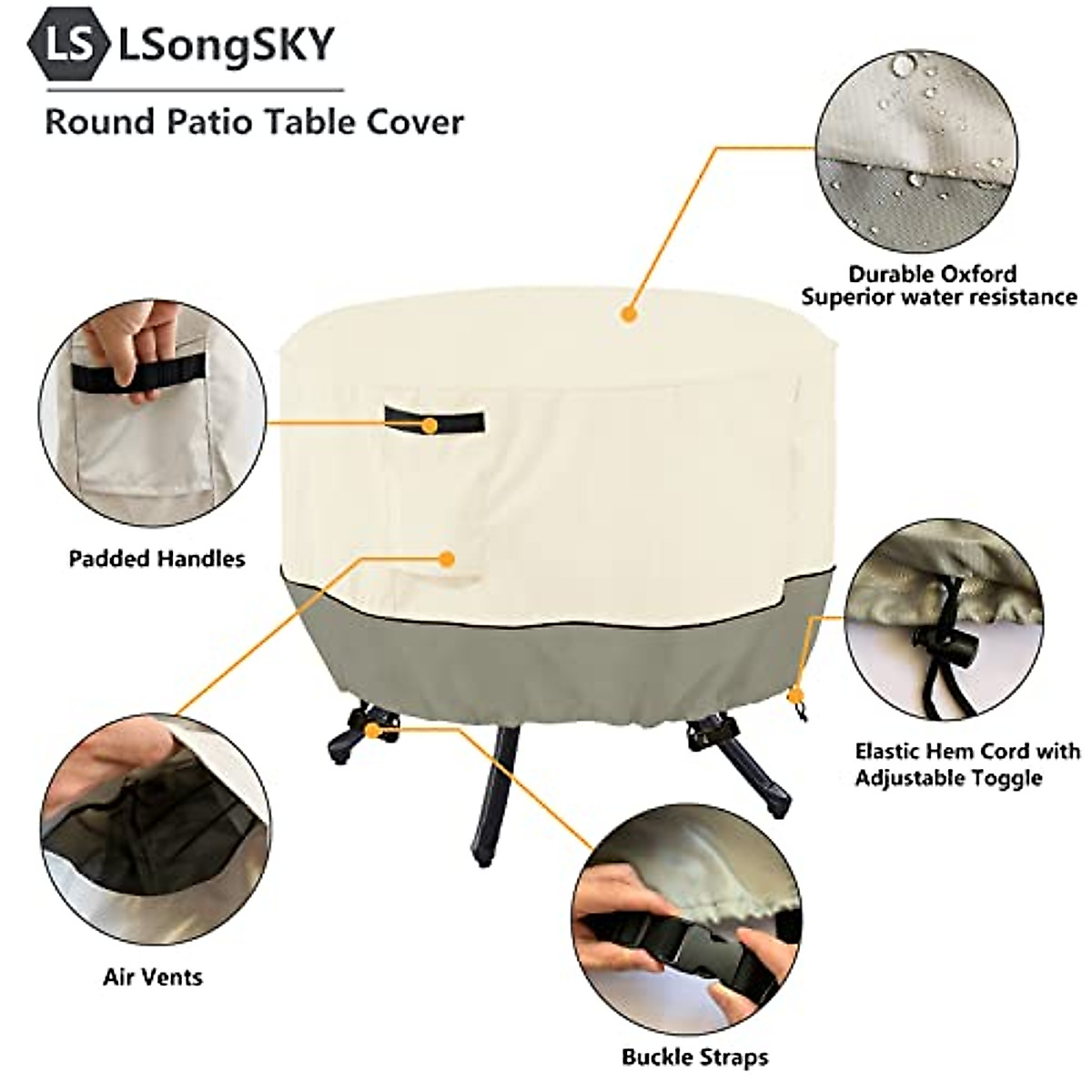 LS LSongSKY

Round Patio Table Cover

Durable Oxford
Superior water resistance

Padded Handles

Elastic Hem Cord with
Adjustable Toggle

Air Vents

Buckle Straps