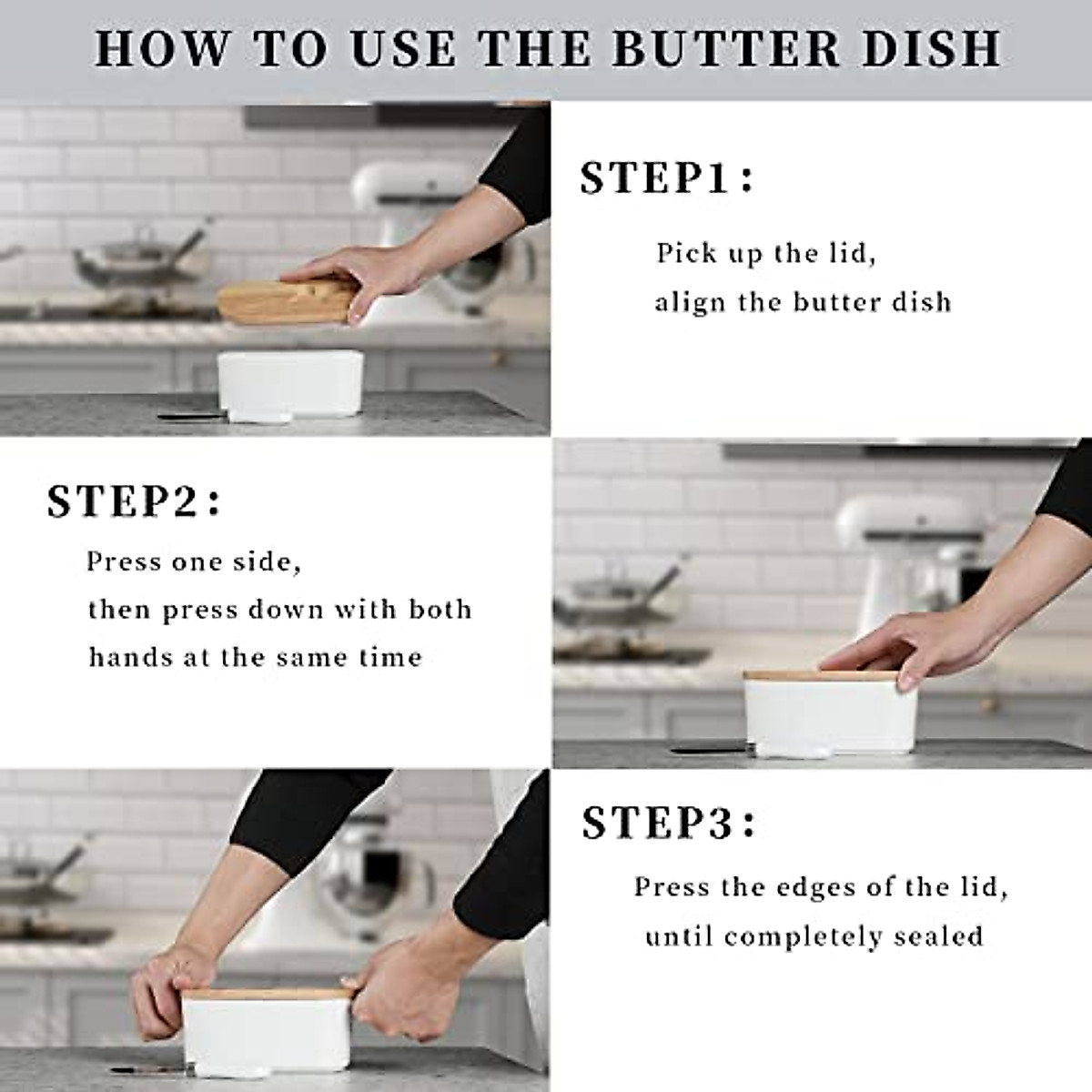 HOW TO USE THE BUTTER DISH

STEP1:

Pick up the lid,
align the butter dish

STEP2:

Press one side,
then press down with both
hands at the same time

STEP3:

Press the edges of the lid,
until completely sealed