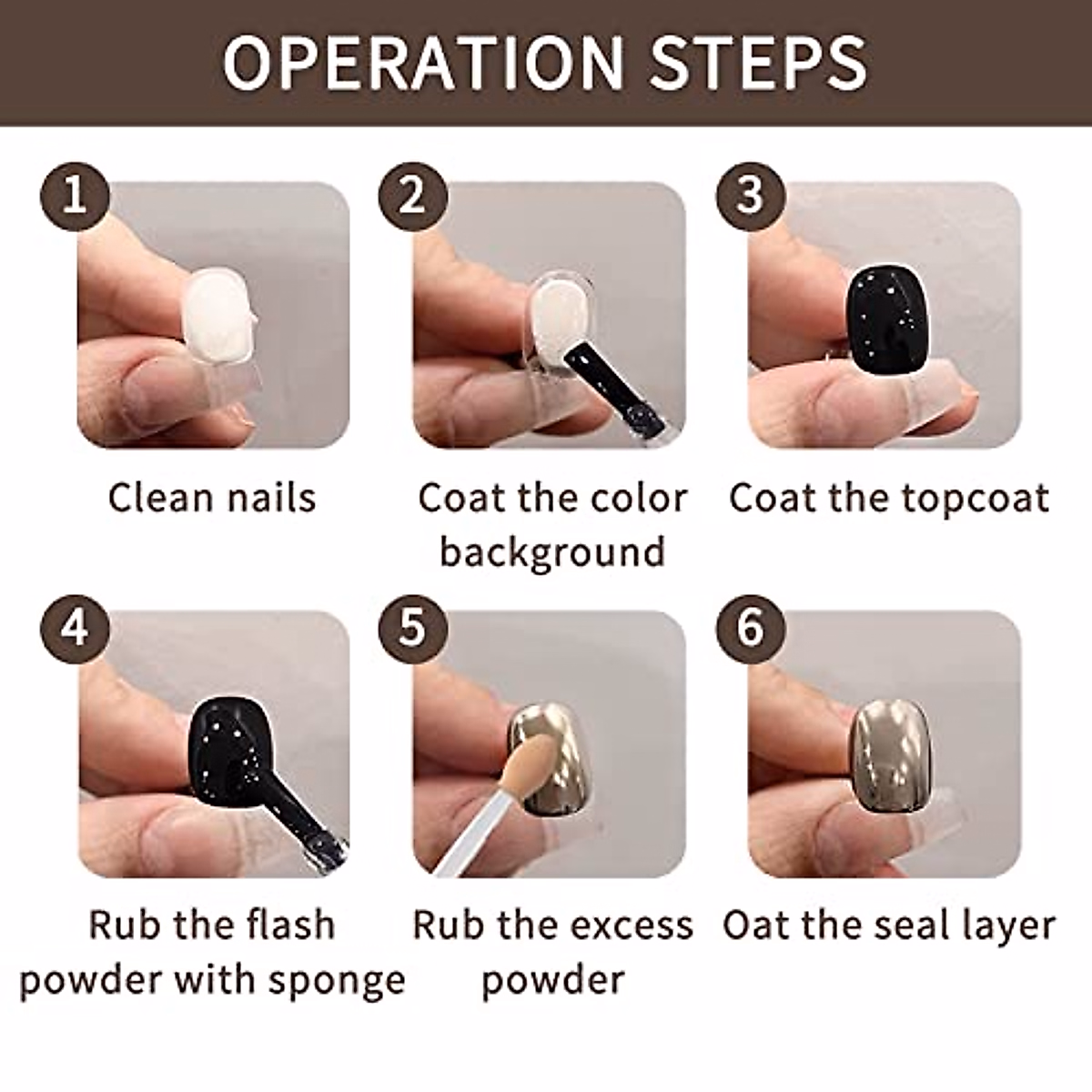 OPERATION STEPS

1
Clean nails

2
Coat the color background

3
Coat the topcoat

4
Rub the flash powder with sponge

5
Rub the excess powder

6
Oat the seal layer