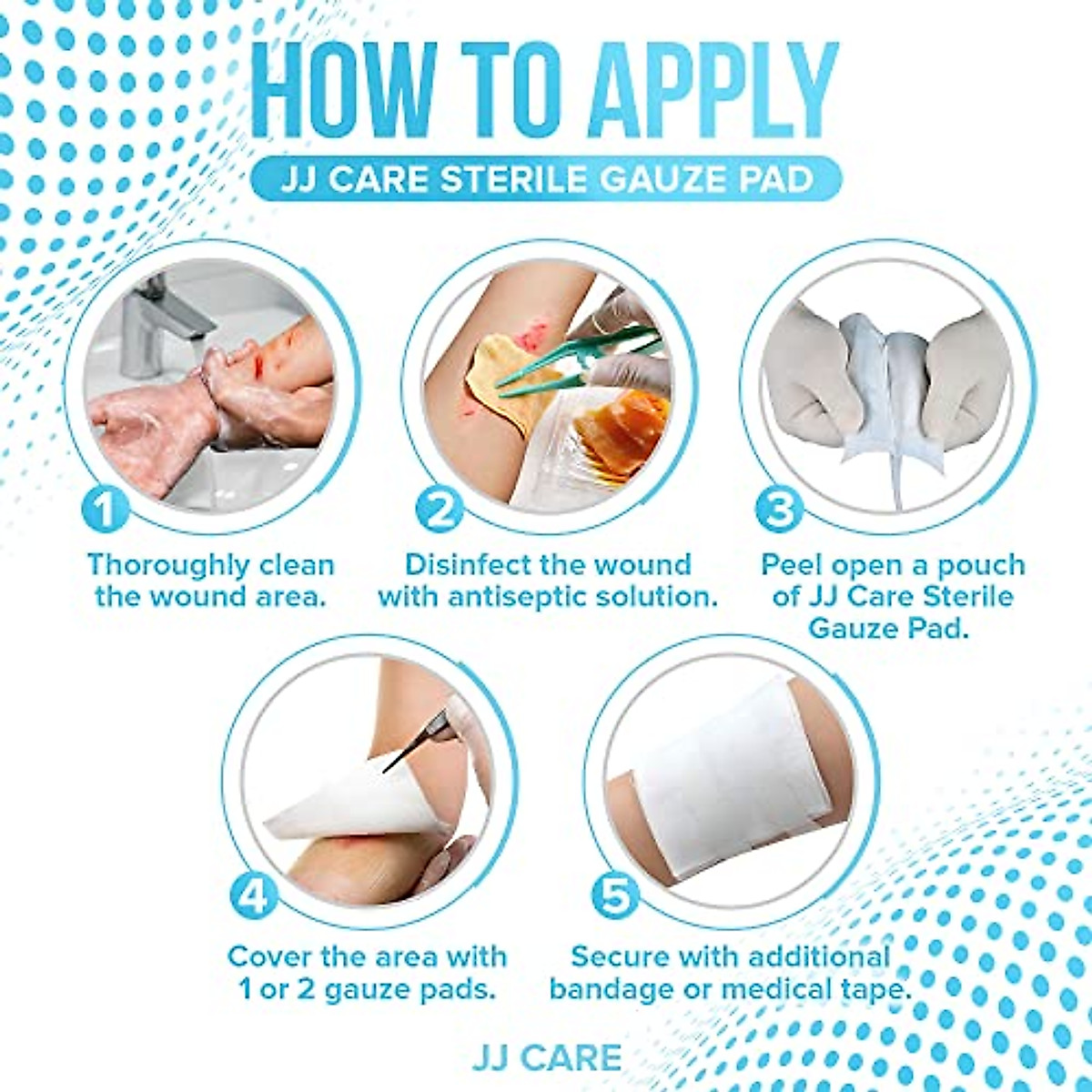 HOW TO APPLY
JJ CARE STERILE GAUZE PAD

1
Thoroughly clean the wound area.

2
Disinfect the wound with antiseptic solution.

3
Peel open a pouch of JJ Care Sterile Gauze Pad.

4
Cover the area with 1 or 2 gauze pads.

5
Secure with additional bandage or medical tape.

JJ CARE