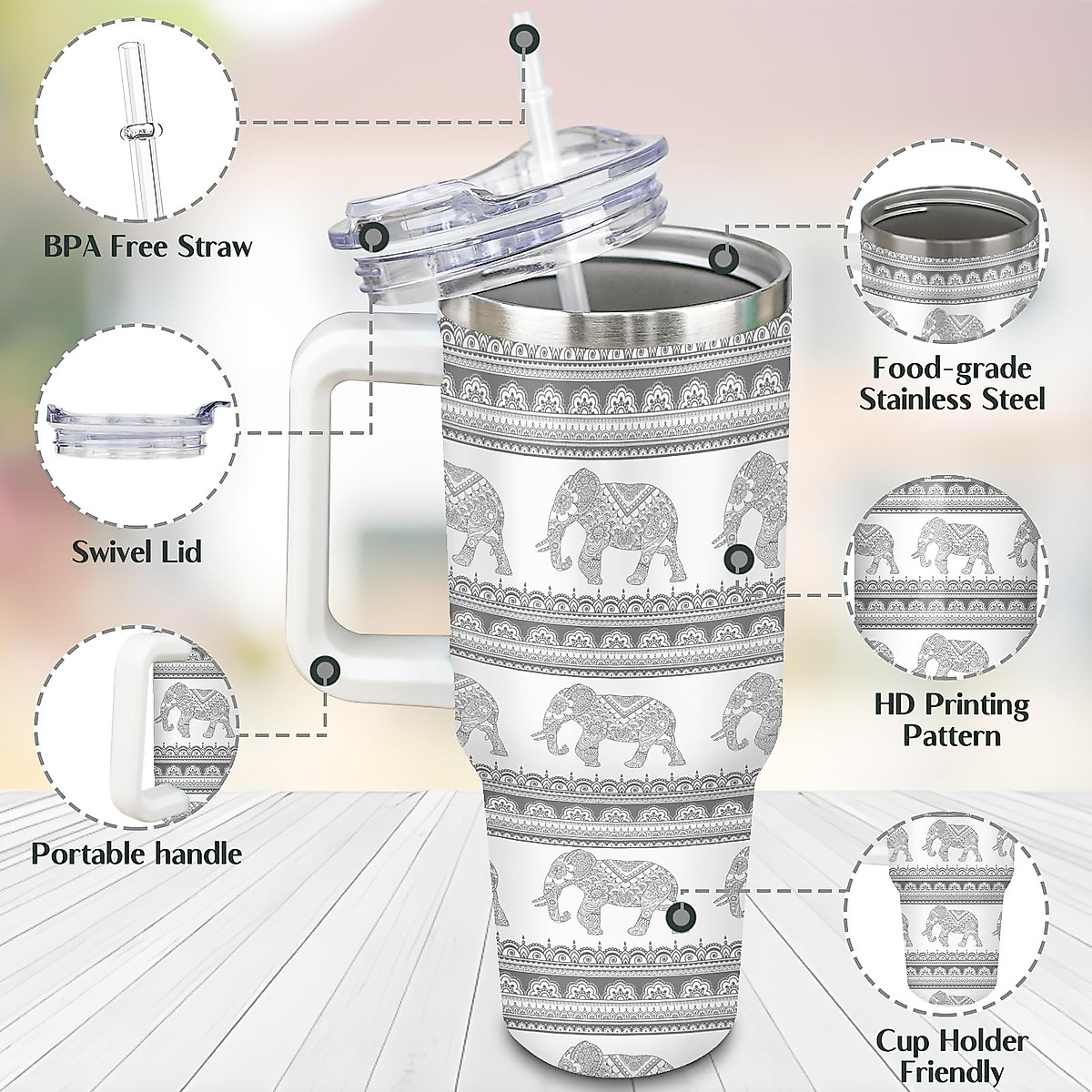 BPA Free Straw

Swivel Lid

Portable handle

Food-grade Stainless Steel

HD Printing Pattern

Cup Holder Friendly