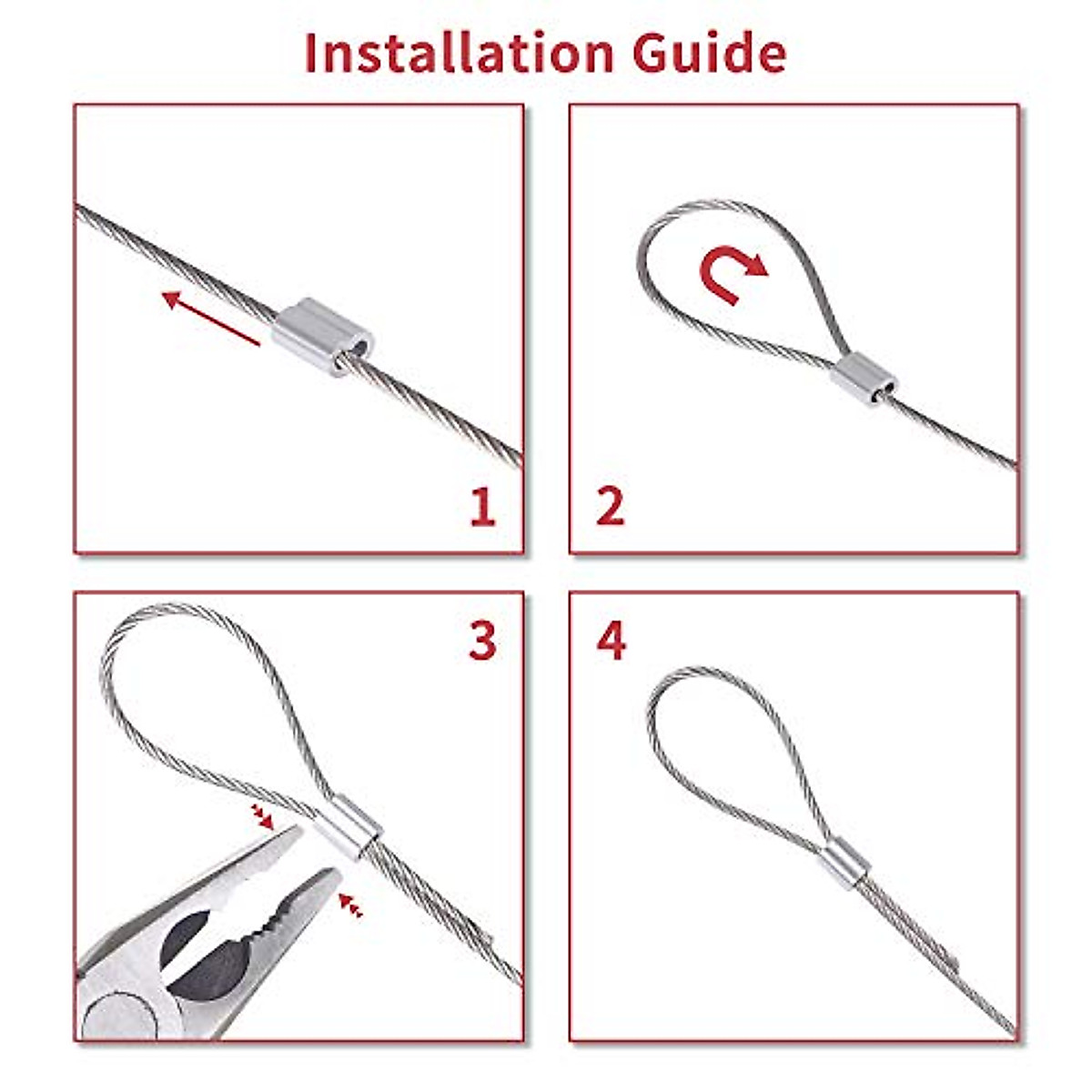 Installation Guide

1

2

3

4