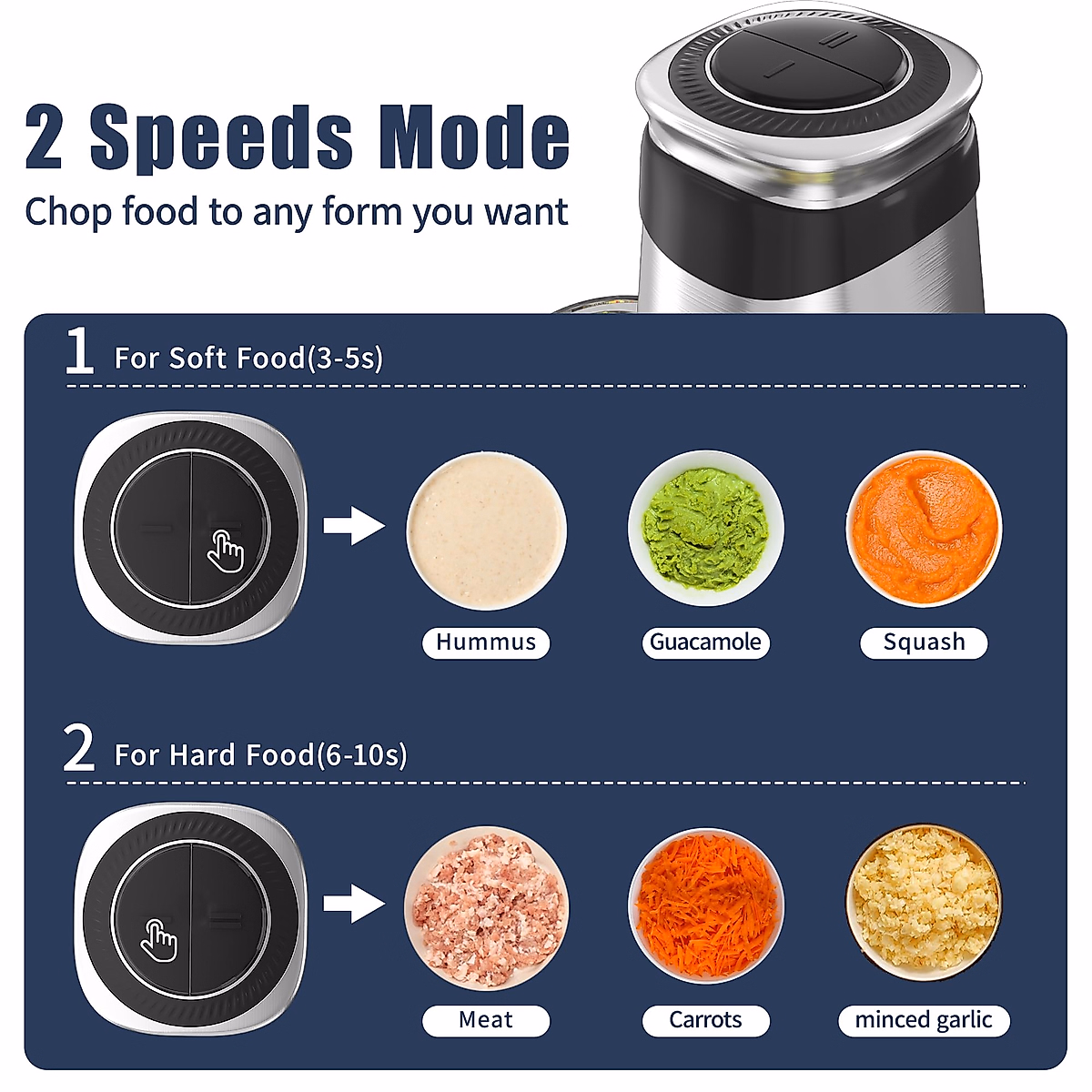 2 Speeds Mode
Chop food to any form you want

1 For Soft Food(3-5s)

Hummus

Guacamole

Squash

2 For Hard Food(6-10s)

Meat

Carrots

minced garlic