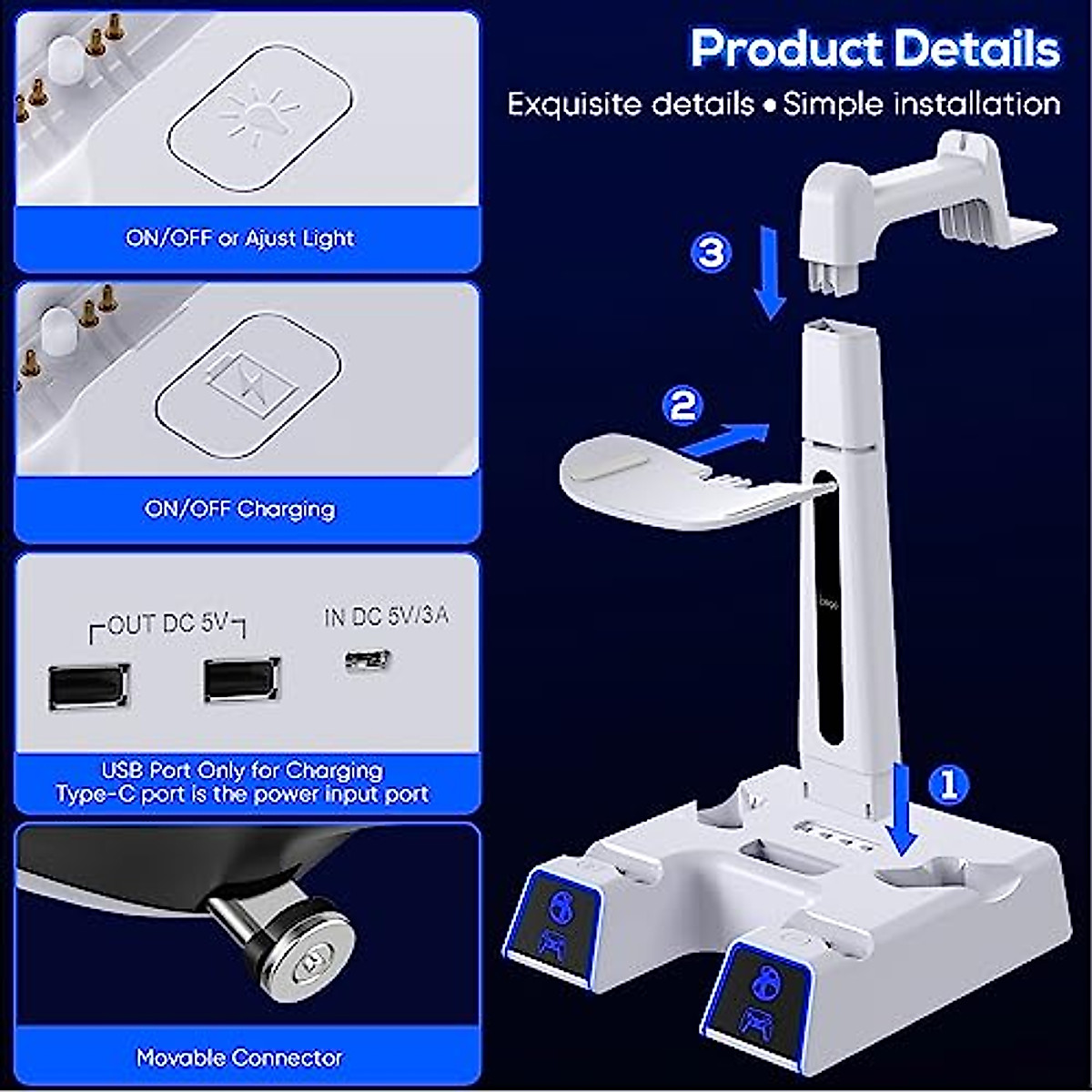 ON/OFF or Ajust Light

ON/OFF Charging

OUT DC 5V

IN DC 5V/3A

USB Port Only for Charging
Type-C port is the power input port

Movable Connector

Product Details

Exquisite details • Simple installation

3

2

1