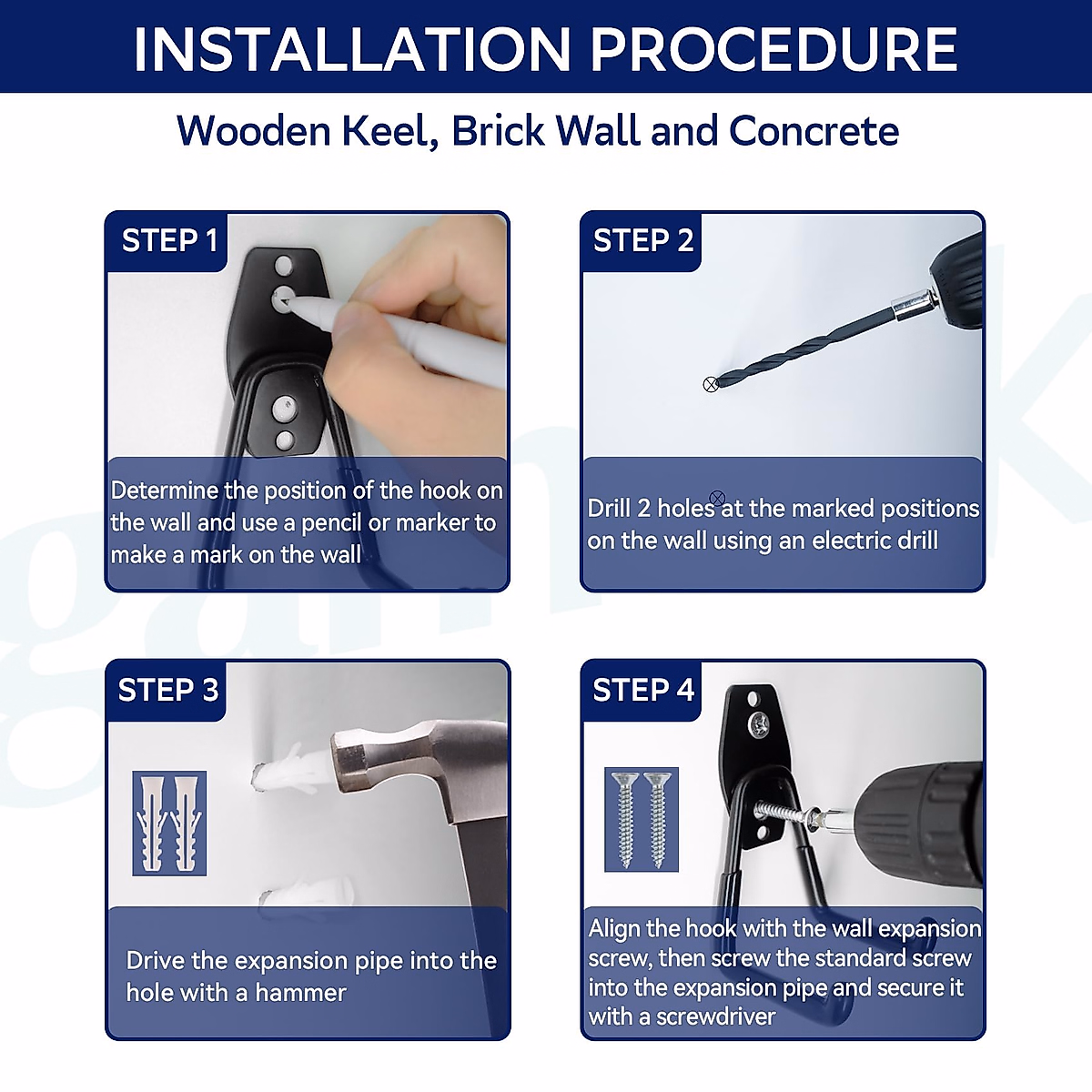 INSTALLATION PROCEDURE

Wooden Keel, Brick Wall and Concrete

STEP 1

Determine the position of the hook on the wall and use a pencil or marker to make a mark on the wall

STEP 2

Drill 2 holes at the marked positions on the wall using an electric drill

STEP 3

Drive the expansion pipe into the hole with a hammer

STEP 4

Align the hook with the wall expansion screw, then screw the standard screw into the expansion pipe and secure it with a screwdriver