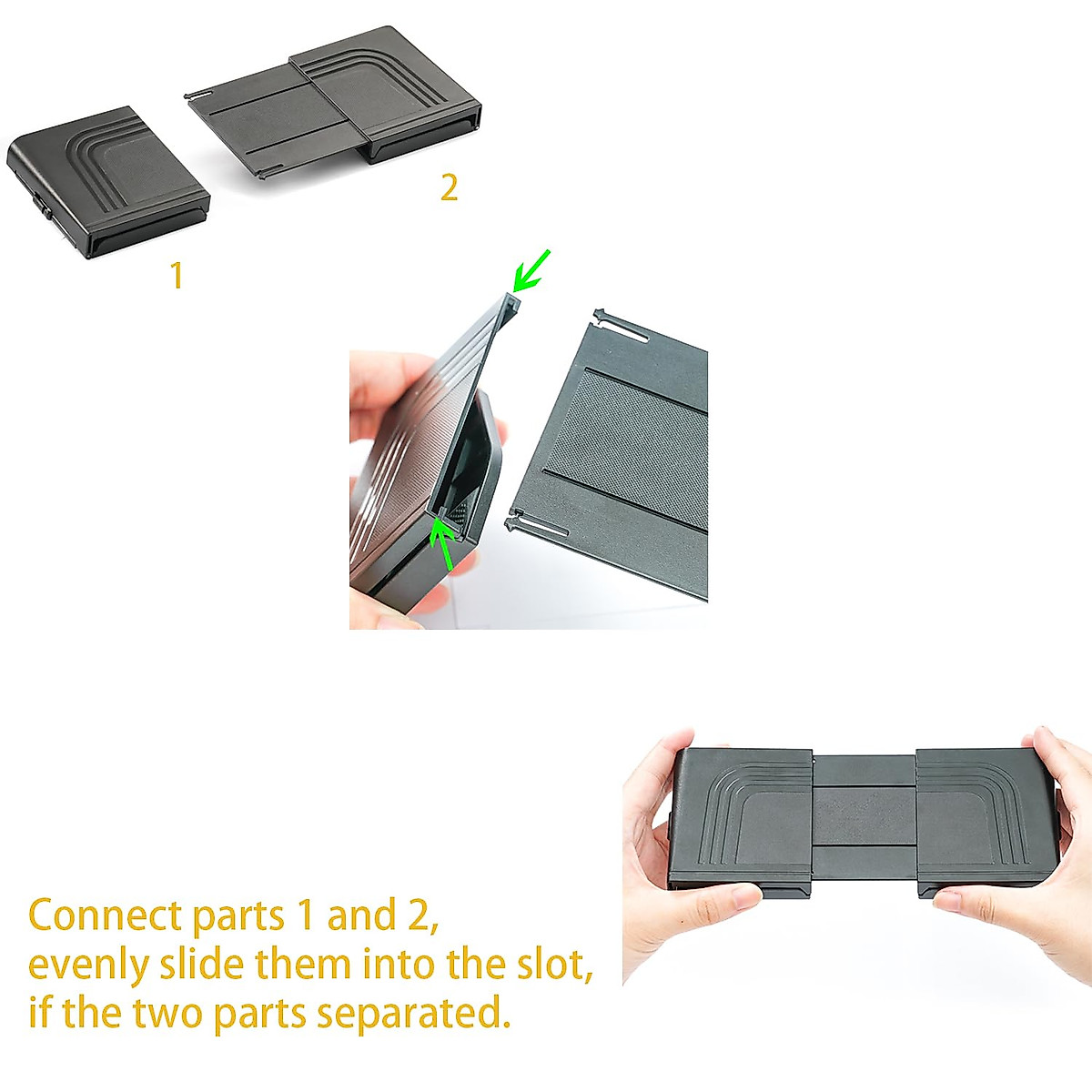 2

1

Connect parts 1 and 2,
evenly slide them into the slot,
if the two parts separated.