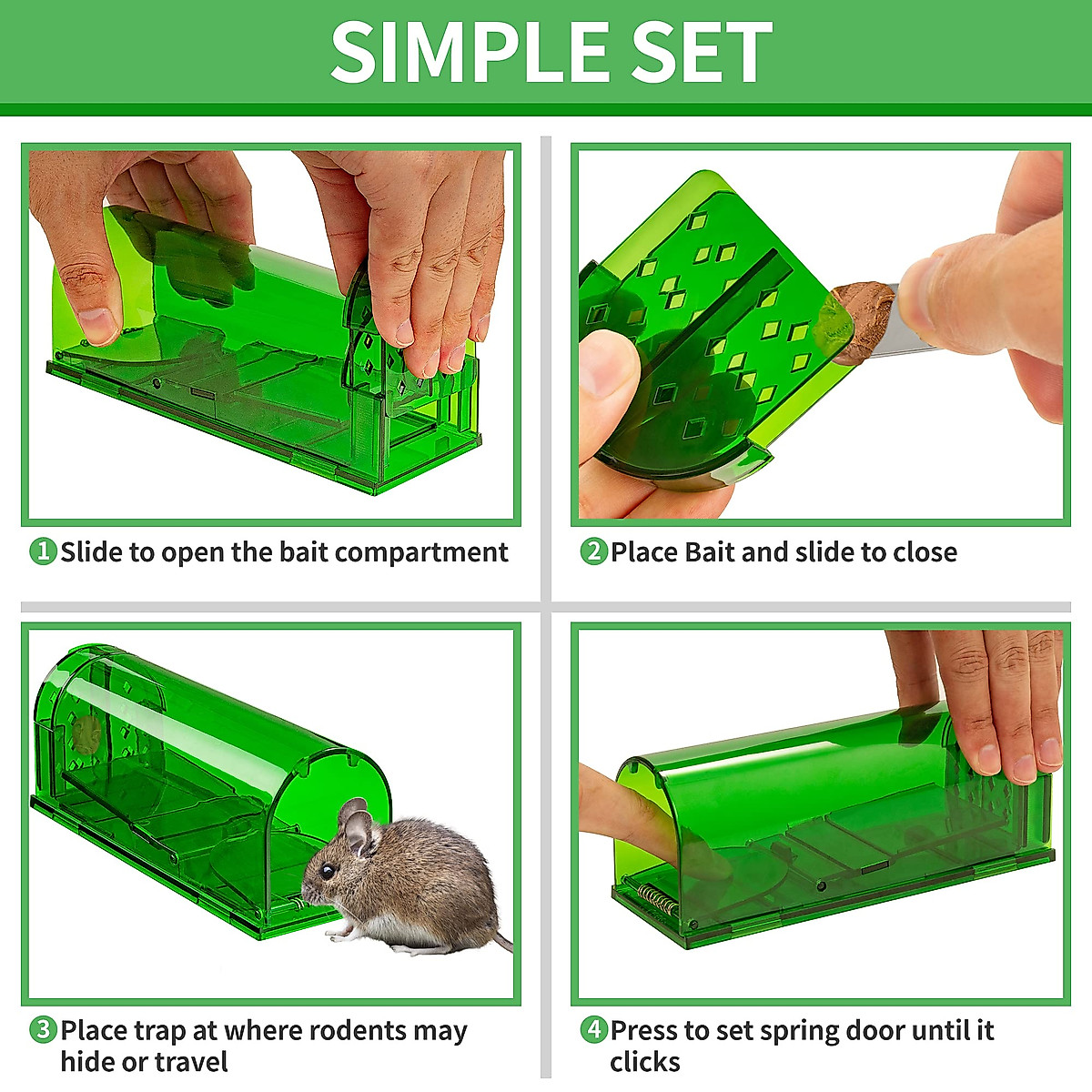 SIMPLE SET

1 Slide to open the bait compartment

2 Place Bait and slide to close

3 Place trap at where rodents may hide or travel

4 Press to set spring door until it clicks