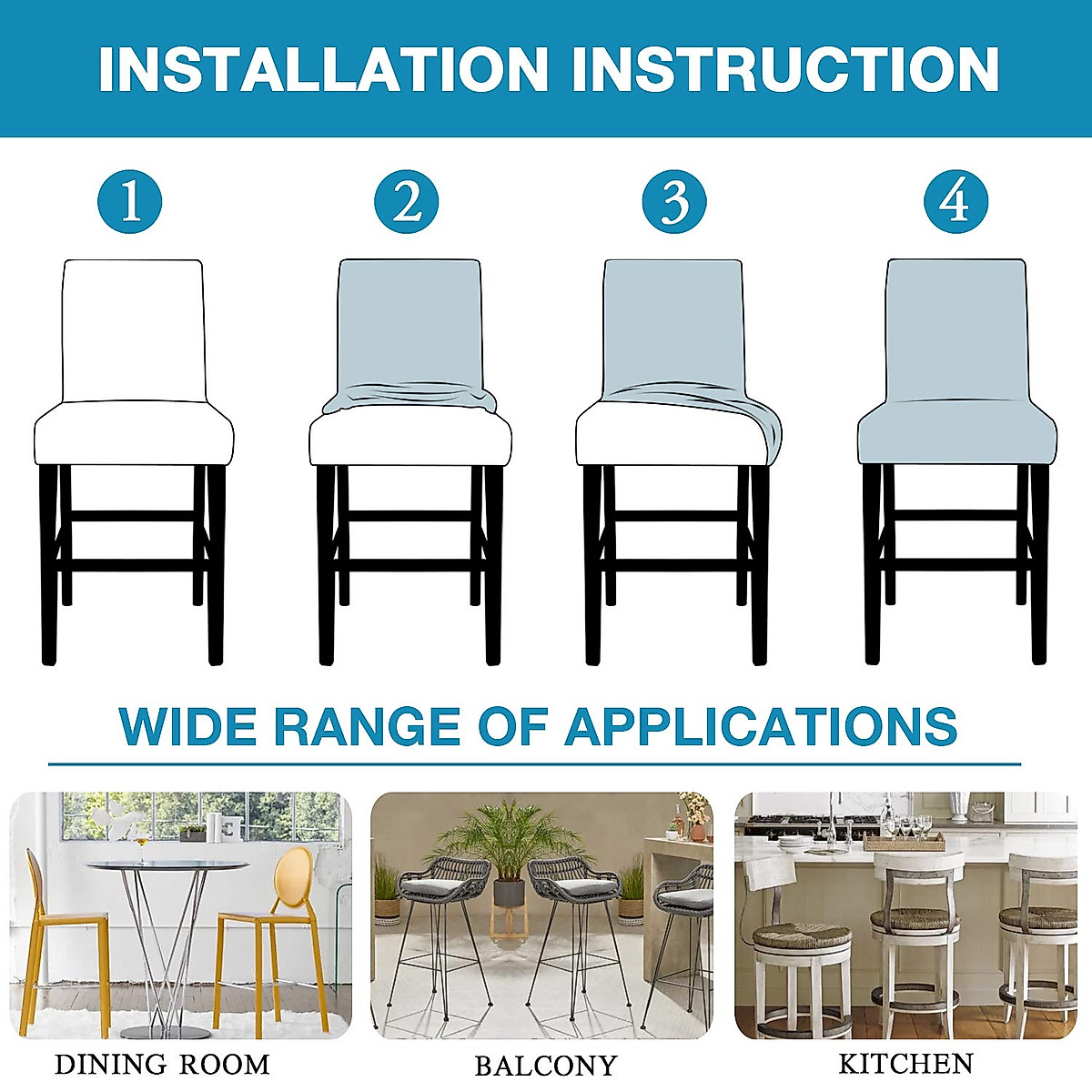 INSTALLATION INSTRUCTION

1

2

3

4

WIDE RANGE OF APPLICATIONS

DINING ROOM

BALCONY

KITCHEN