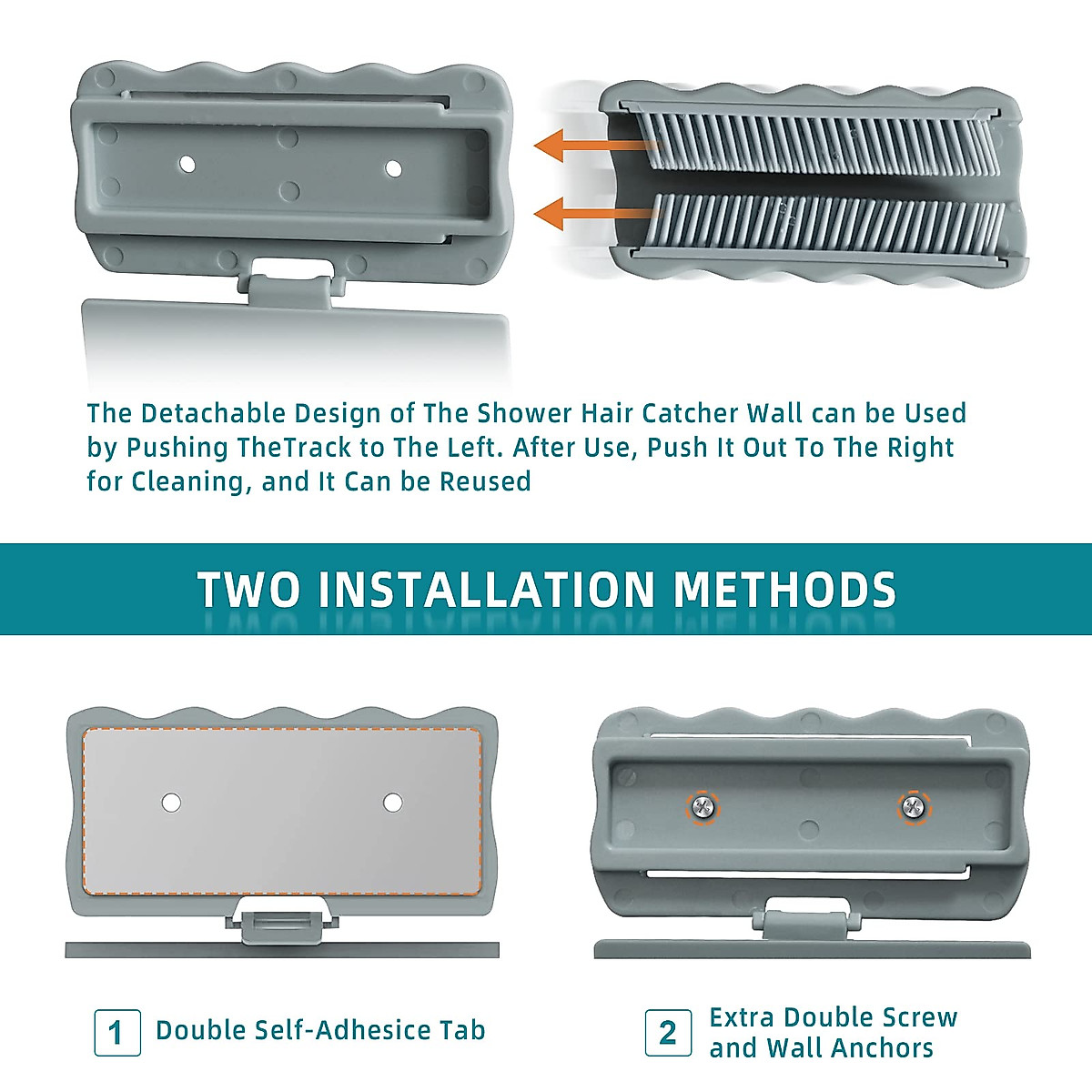 The Detachable Design of The Shower Hair Catcher Wall can be Used by Pushing TheTrack to The Left. After Use, Push It Out To The Right for Cleaning, and It Can be Reused

TWO INSTALLATION METHODS

1 Double Self-Adhesice Tab

2 Extra Double Screw and Wall Anchors