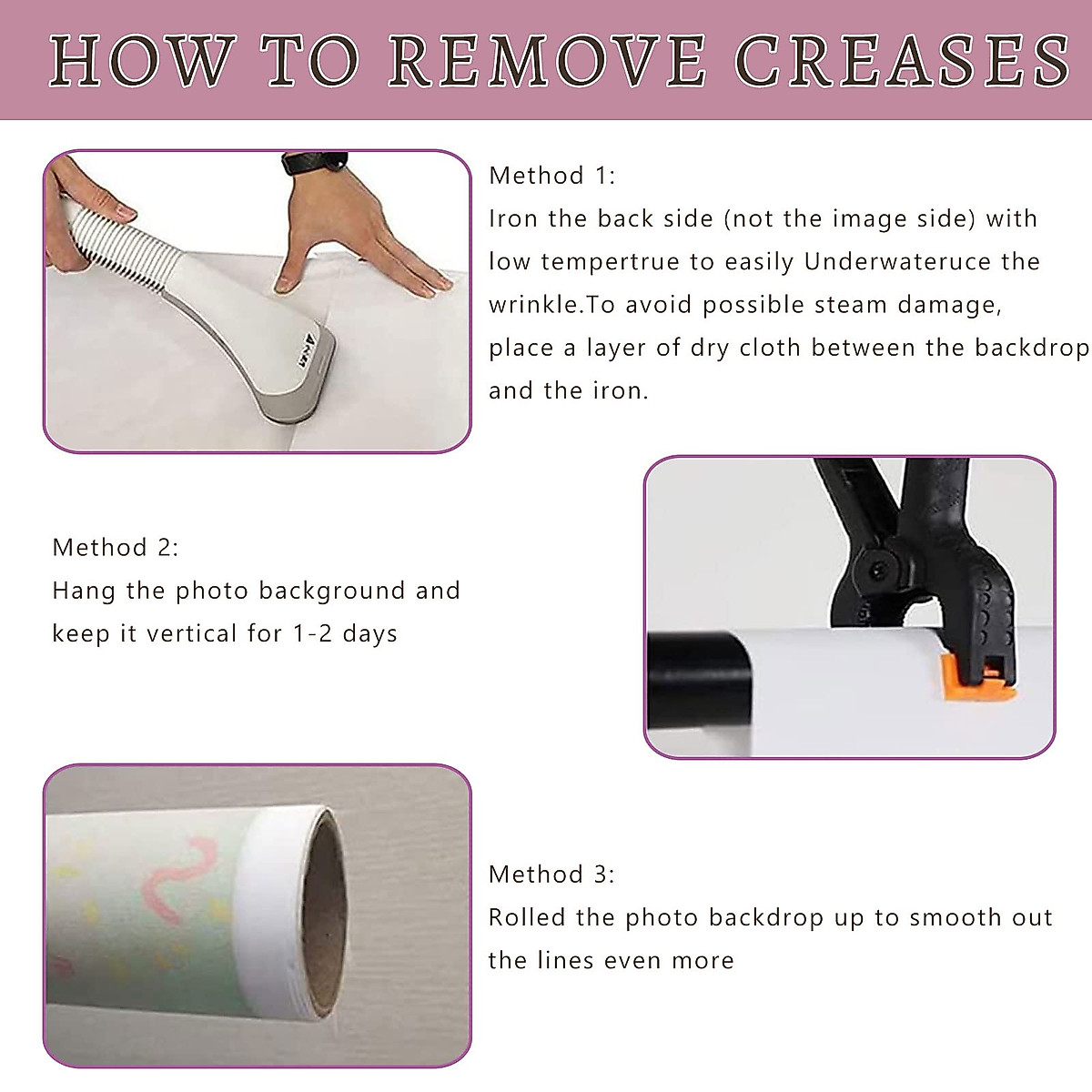 HOW TO REMOVE CREASES

Method 1:
Iron the back side (not the image side) with low tempertrue to easily Underwateruce the wrinkle.To avoid possible steam damage, place a layer of dry cloth between the backdrop and the iron.

Method 2:
Hang the photo background and keep it vertical for 1-2 days

Method 3:
Rolled the photo backdrop up to smooth out the lines even more