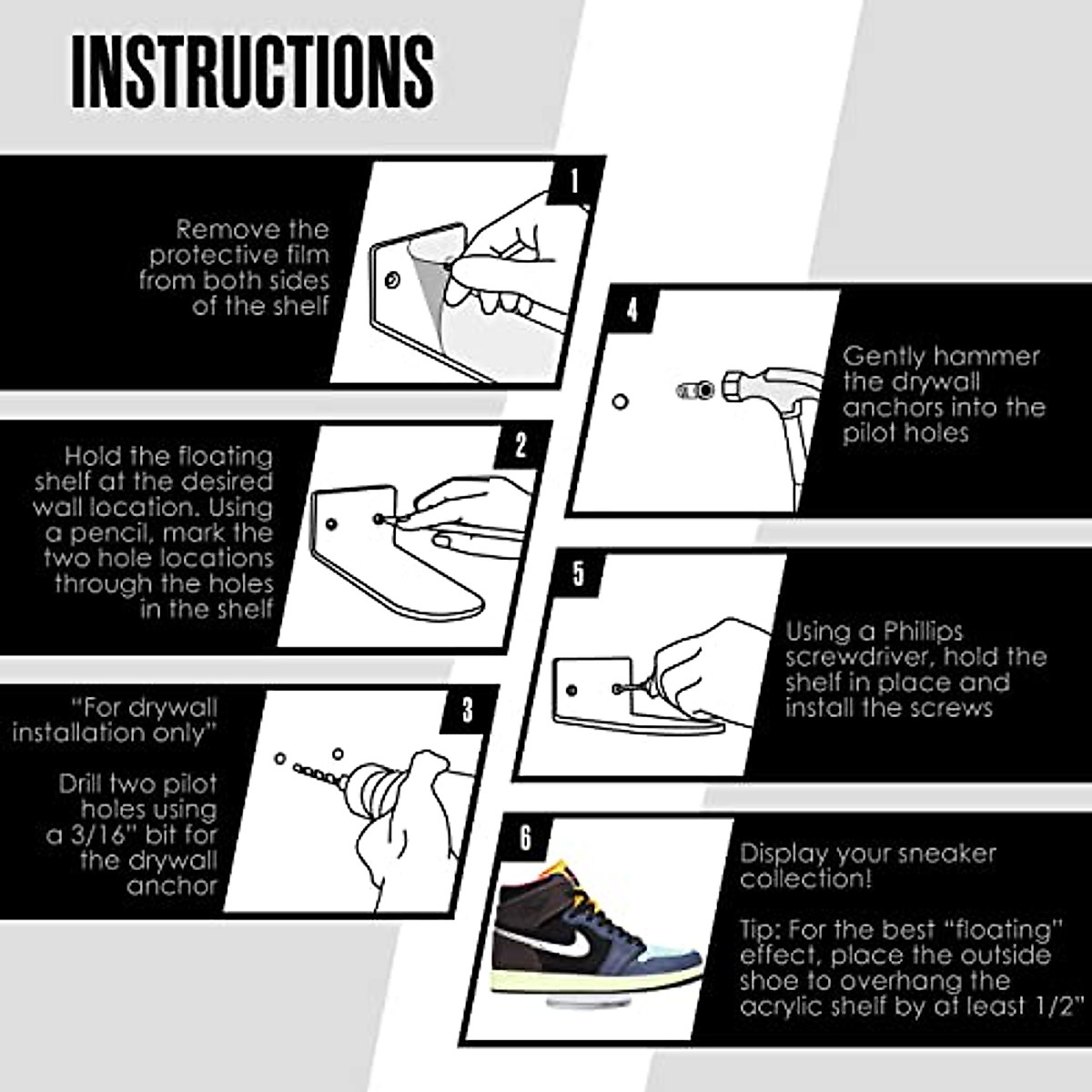 INSTRUCTIONS

1

Remove the protective film from both sides of the shelf

2

Hold the floating shelf at the desired wall location. Using a pencil, mark the two hole locations through the holes in the shelf

3

"For drywall installation only"

Drill two pilot holes using a 3/16" bit for the drywall anchor

4

Gently hammer the drywall anchors into the pilot holes

5

Using a Phillips screwdriver, hold the shelf in place and install the screws

6

Display your sneaker collection!

Tip: For the best "floating" effect, place the outside shoe to overhang the acrylic shelf by at least 1/2"