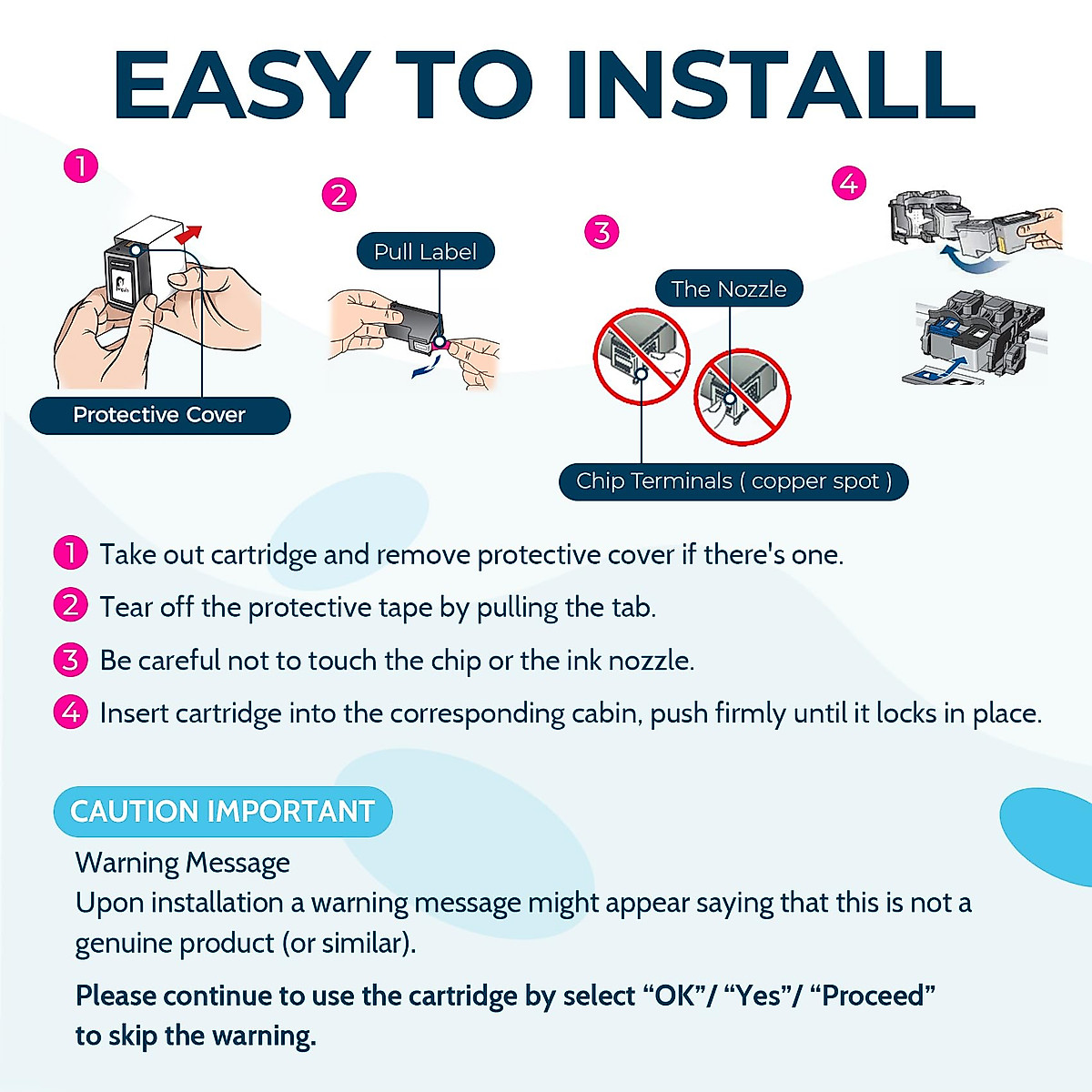 EASY TO INSTALL

1

Protective Cover

2

Pull Label

3

The Nozzle

Chip Terminals ( copper spot )

4

1 Take out cartridge and remove protective cover if there's one.

2 Tear off the protective tape by pulling the tab.

3 Be careful not to touch the chip or the ink nozzle.

4 Insert cartridge into the corresponding cabin, push firmly until it locks in place.

CAUTION IMPORTANT

Warning Message
Upon installation a warning message might appear saying that this is not a genuine product (or similar).

Please continue to use the cartridge by select “OK”/ “Yes”/ “Proceed” to skip the warning.