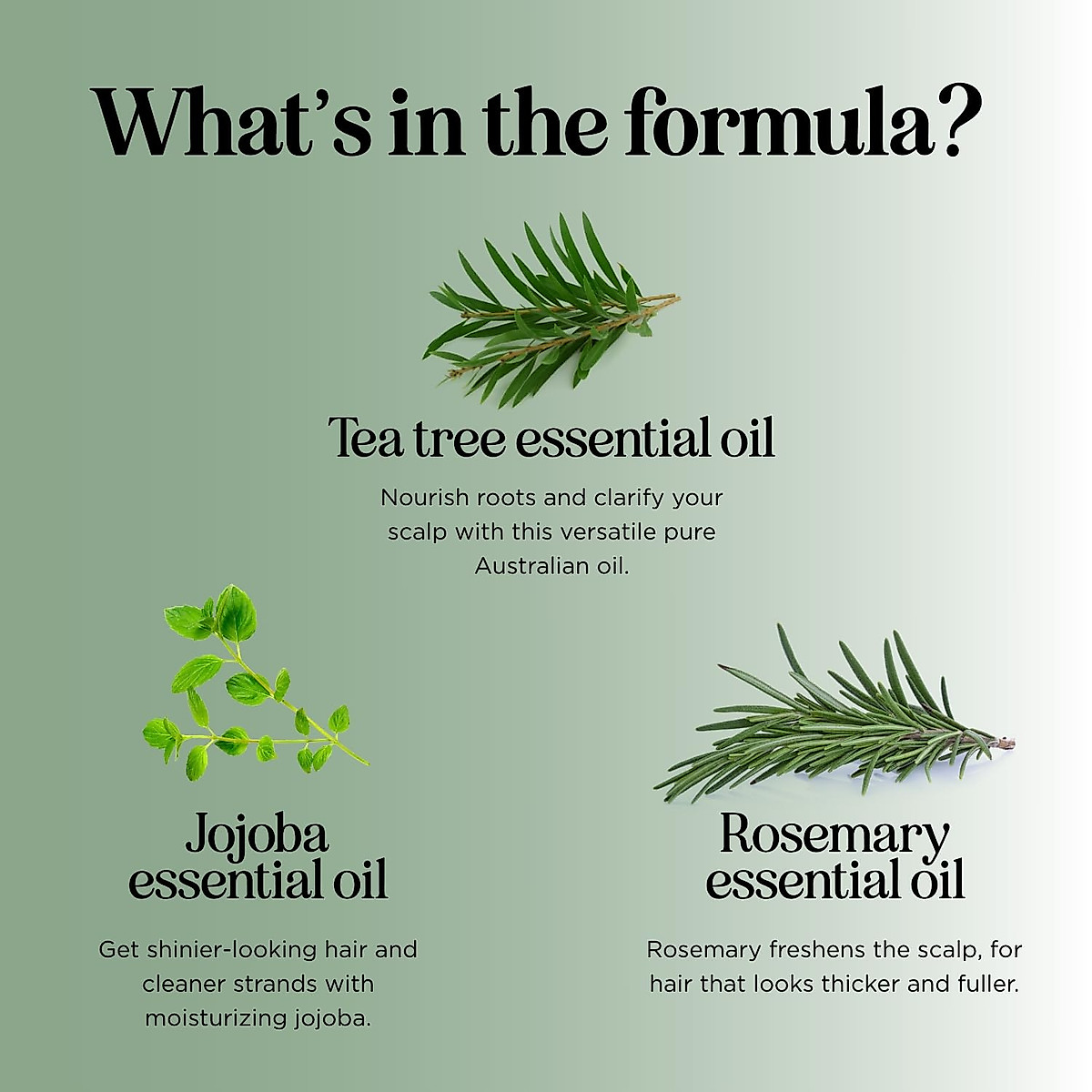 What's in the formula?

Tea tree essential oil

Nourish roots and clarify your scalp with this versatile pure Australian oil.

Jojoba essential oil

Get shinier-looking hair and cleaner strands with moisturizing jojoba.

Rosemary essential oil

Rosemary freshens the scalp, for hair that looks thicker and fuller.