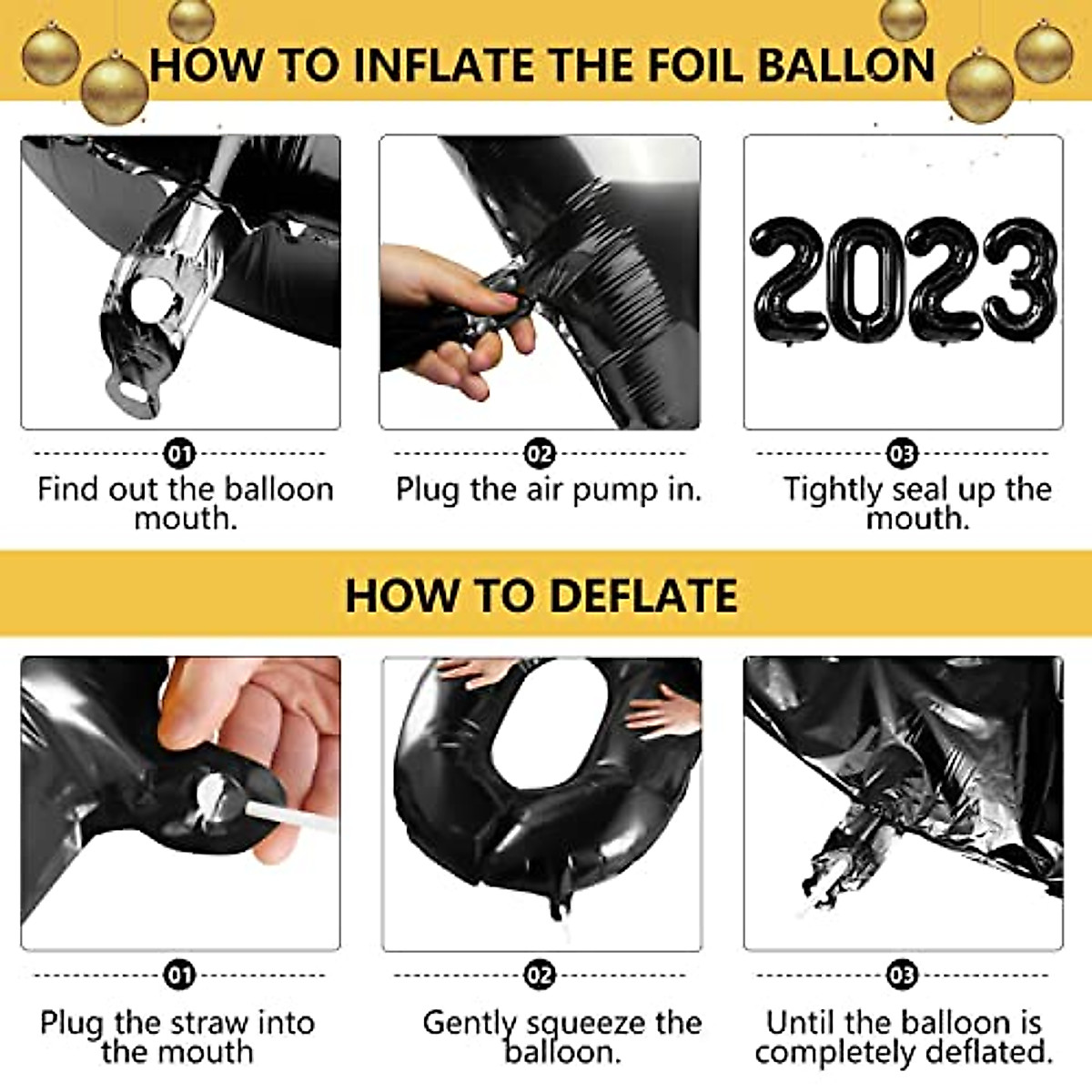 HOW TO INFLATE THE FOIL BALLON

2023

01
Find out the balloon mouth.

02
Plug the air pump in.

03
Tightly seal up the mouth.

HOW TO DEFLATE

01
Plug the straw into the mouth

02
Gently squeeze the balloon.

03
Until the balloon is completely deflated.