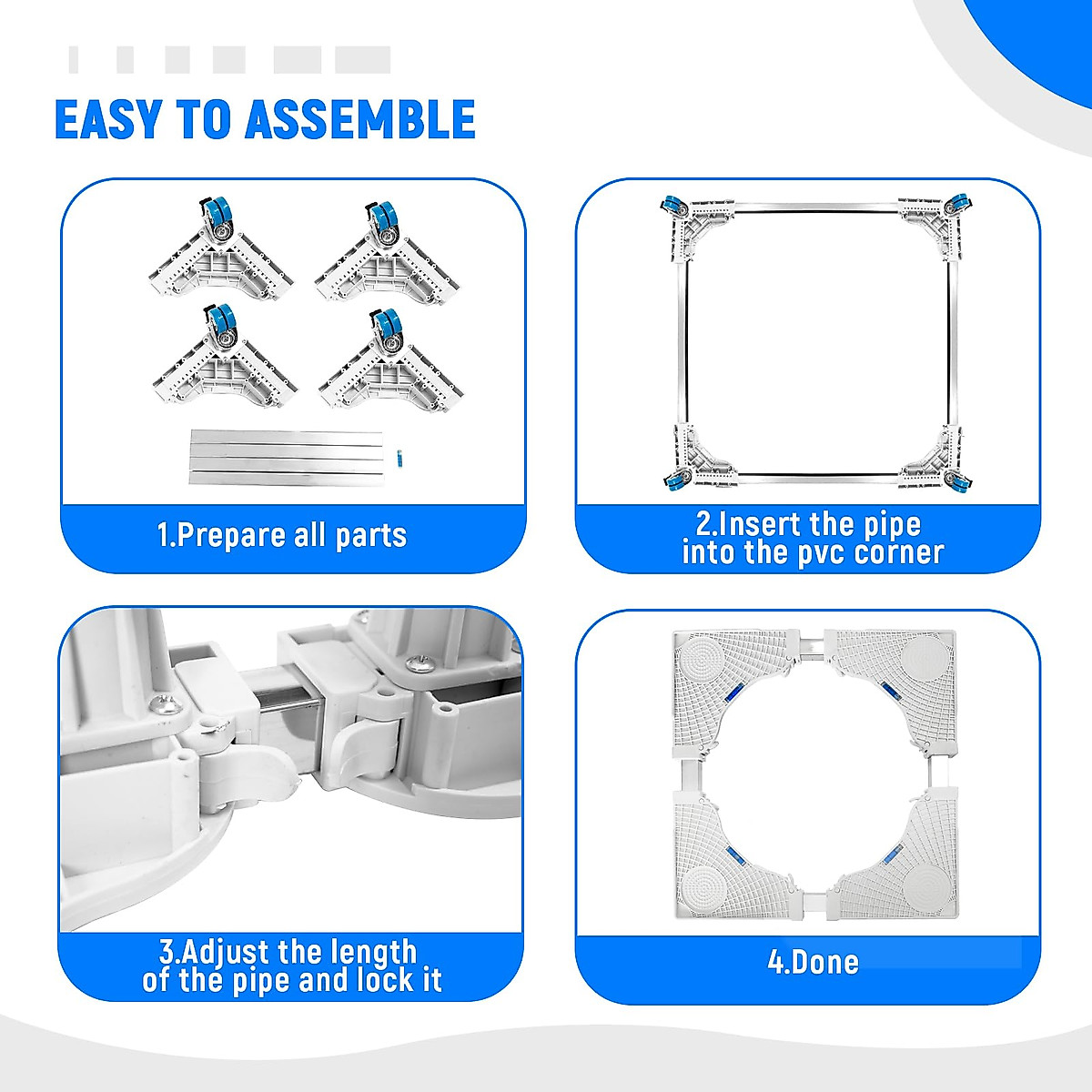 EASY TO ASSEMBLE

1.Prepare all parts

2.Insert the pipe into the pvc corner

3.Adjust the length of the pipe and lock it

4.Done