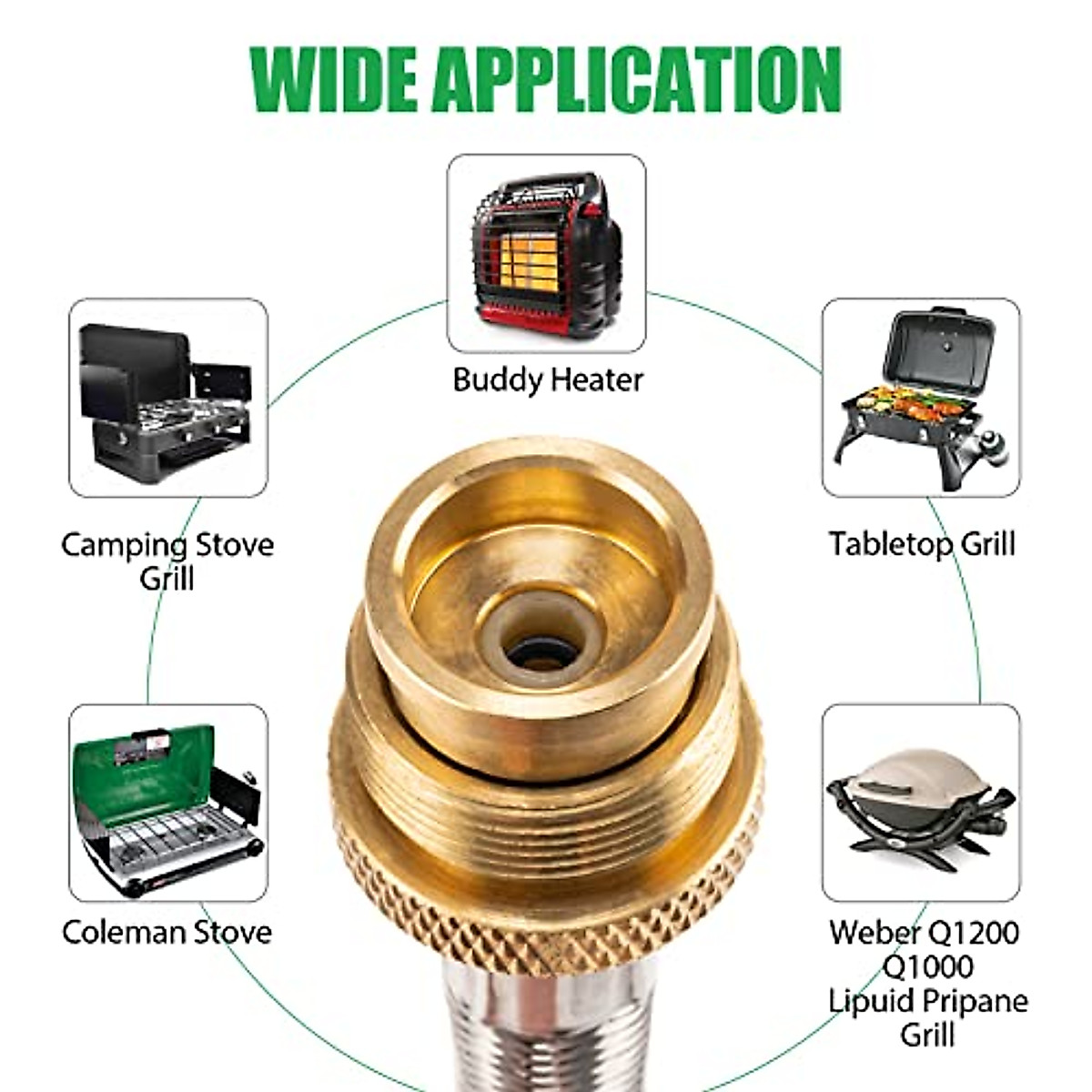 WIDE APPLICATION

Buddy Heater

Camping Stove Grill

Tabletop Grill

Coleman Stove

Weber Q1200 Q1000 Lipuid Pripane Grill