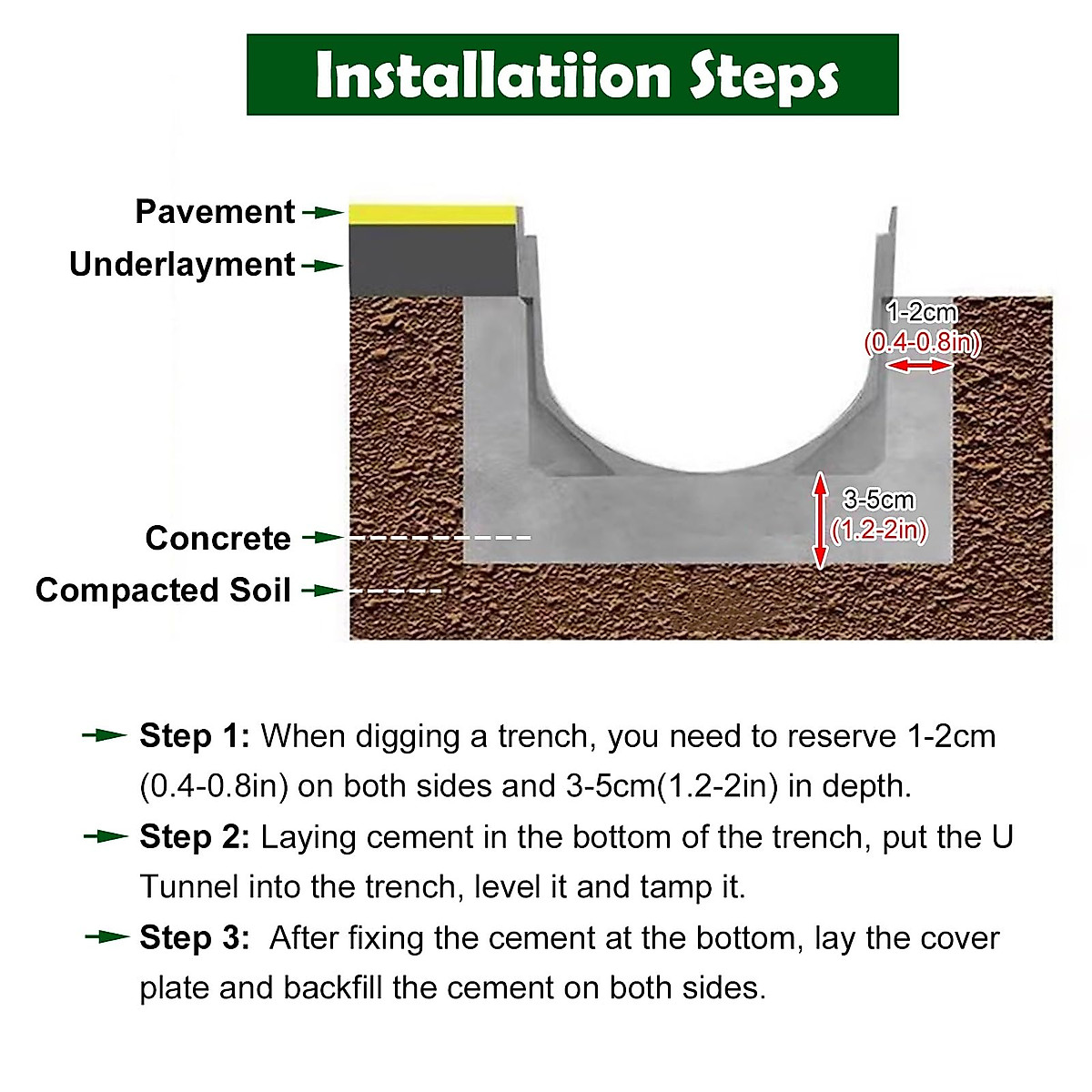 Installatiion Steps

Pavement

Underlayment

1-2cm
(0.4-0.8in)

3-5cm
(1.2-2in)

Concrete

Compacted Soil

Step 1: When digging a trench, you need to reserve 1-2cm (0.4-0.8in) on both sides and 3-5cm(1.2-2in) in depth.

Step 2: Laying cement in the bottom of the trench, put the U Tunnel into the trench, level it and tamp it.

Step 3: After fixing the cement at the bottom, lay the cover plate and backfill the cement on both sides.