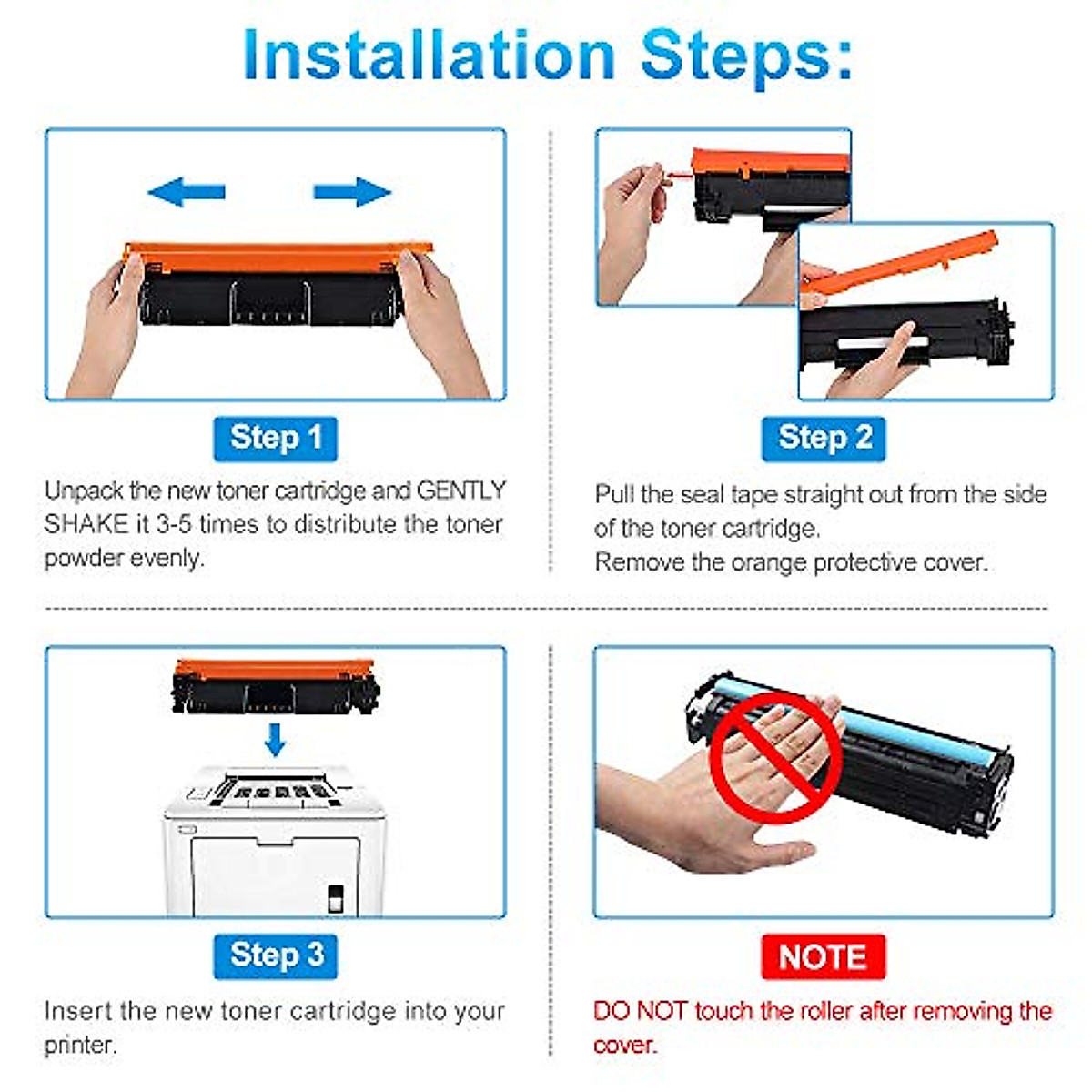 Installation Steps:

Step 1

Unpack the new toner cartridge and GENTLY SHAKE it 3-5 times to distribute the toner powder evenly.

Step 2

Pull the seal tape straight out from the side of the toner cartridge.
Remove the orange protective cover.

Step 3

Insert the new toner cartridge into your printer.

NOTE

DO NOT touch the roller after removing the cover.