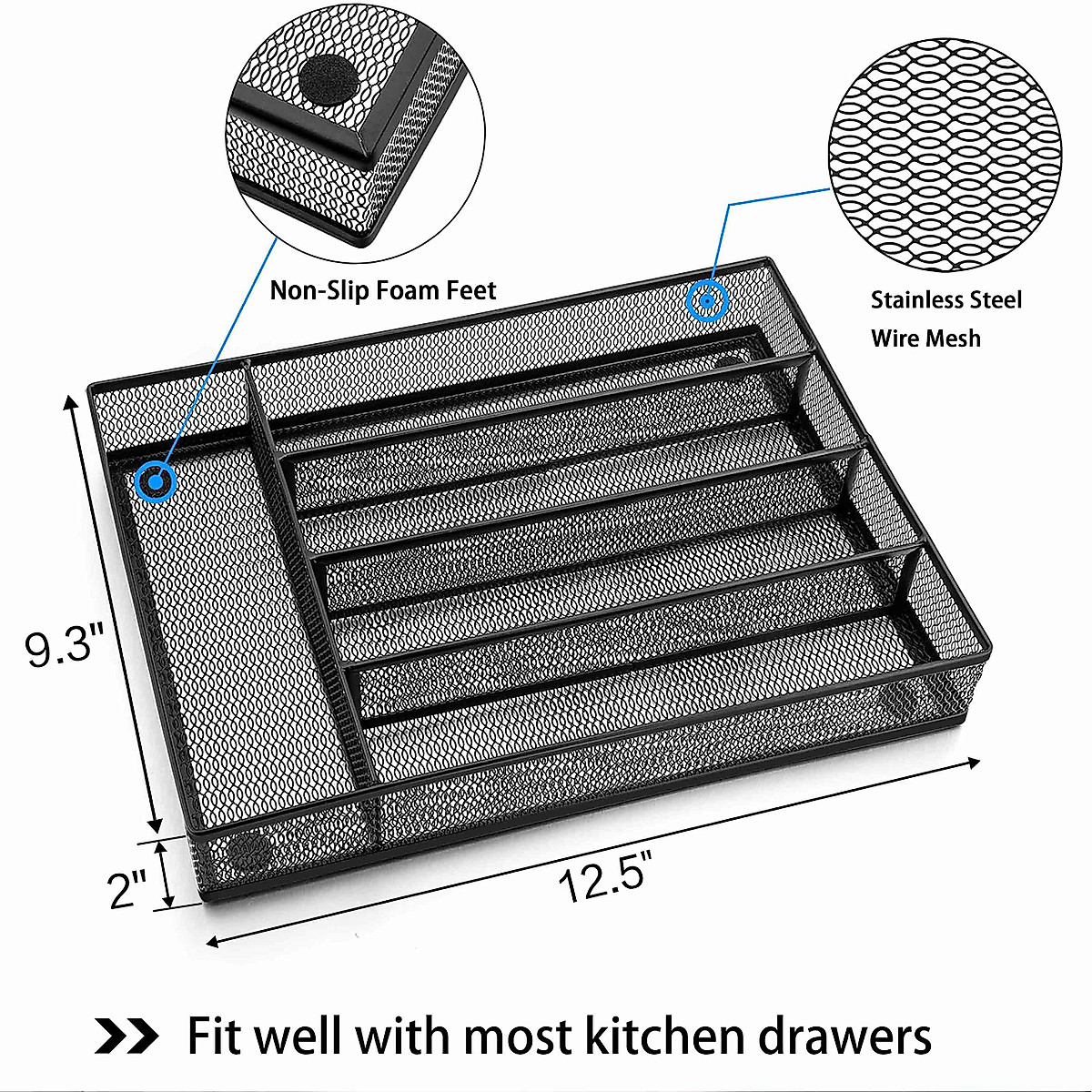 Non-Slip Foam Feet

Stainless Steel
Wire Mesh

9.3"

2"

12.5"

Fit well with most kitchen drawers