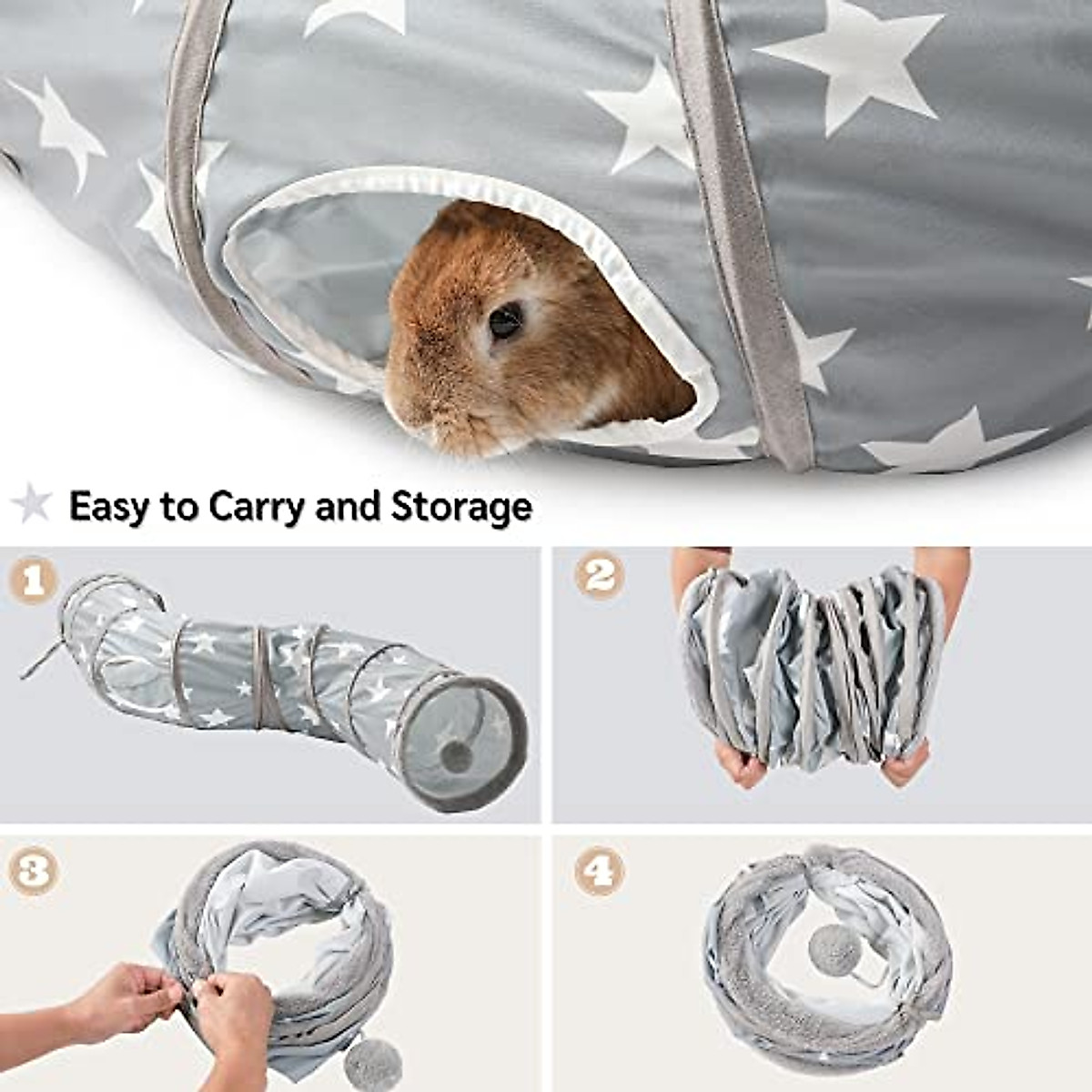 Easy to Carry and Storage

1

2

3

4