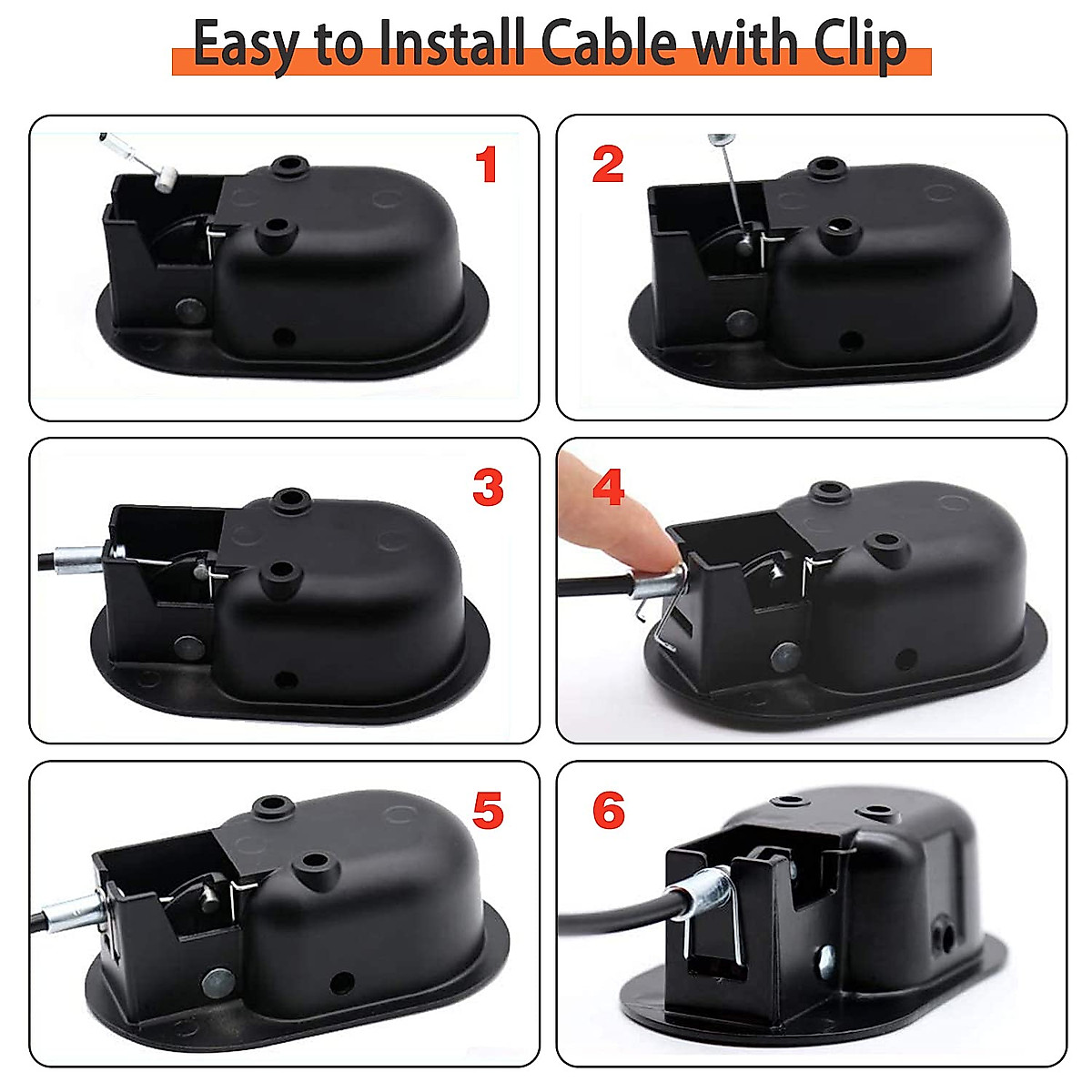 Easy to Install Cable with Clip

1

2

3

4

5

6