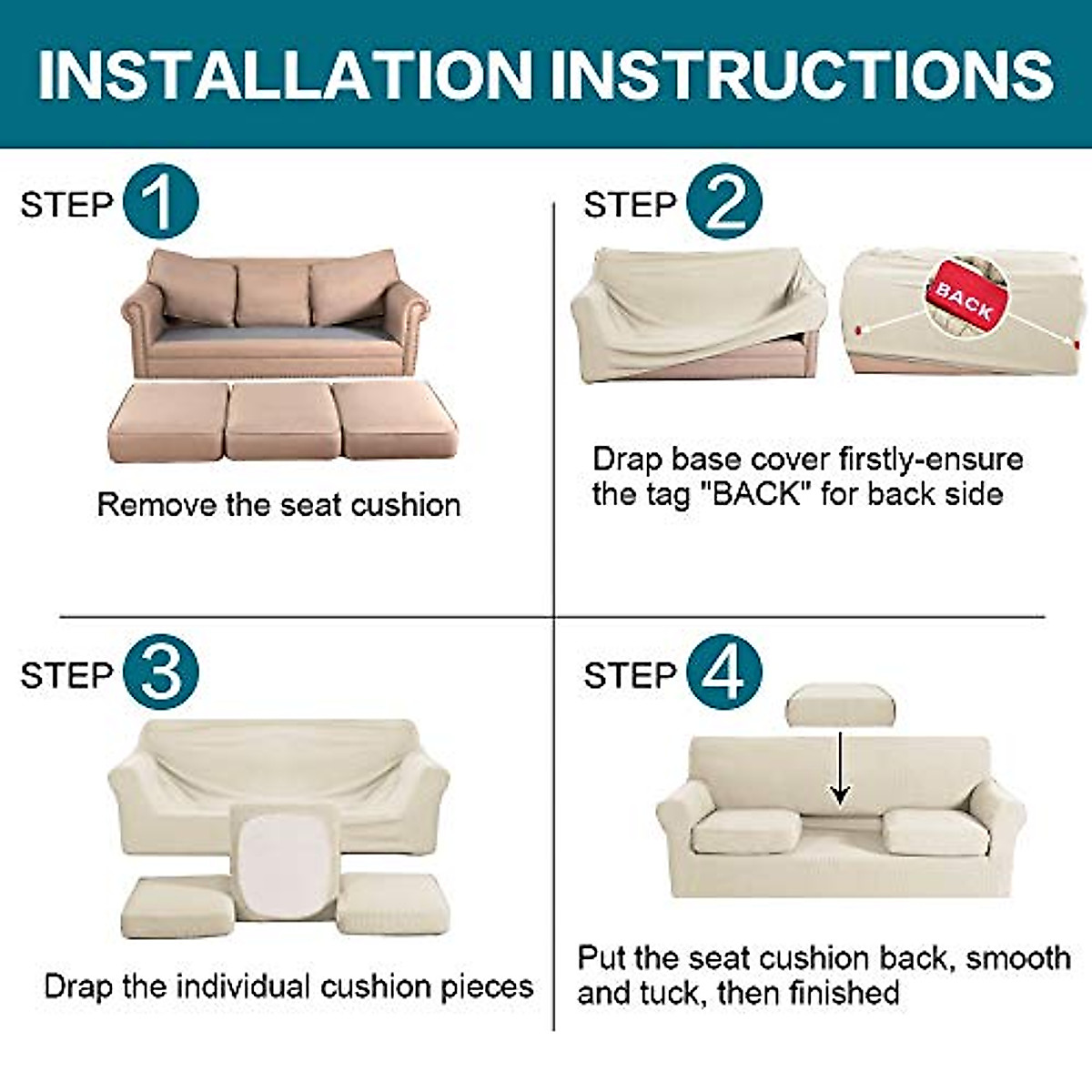 INSTALLATION INSTRUCTIONS

STEP 1

Remove the seat cushion

STEP 2

BACK

Drap base cover firstly-ensure the tag "BACK" for back side

STEP 3

Drap the individual cushion pieces

STEP 4

Put the seat cushion back, smooth and tuck, then finished