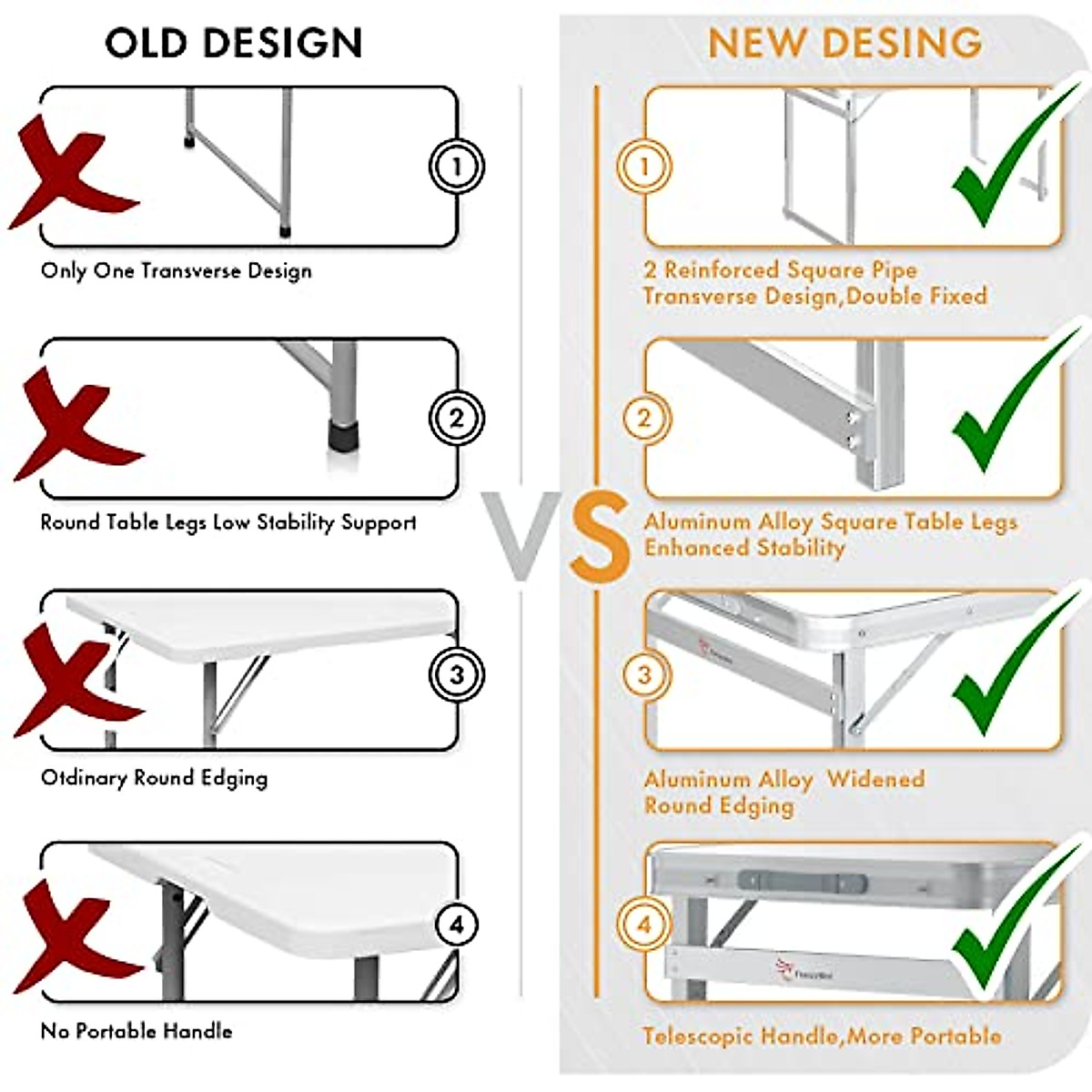 OLD DESIGN

1

Only One Transverse Design

2

Round Table Legs Low Stability Support

3

Otdinary Round Edging

4

No Portable Handle

VS

NEW DESING

1

2 Reinforced Square Pipe Transverse Design,Double Fixed

2

Aluminum Alloy Square Table Legs Enhanced Stability

3

Aluminum Alloy Widened Round Edging

4

Telescopic Handle,More Portable