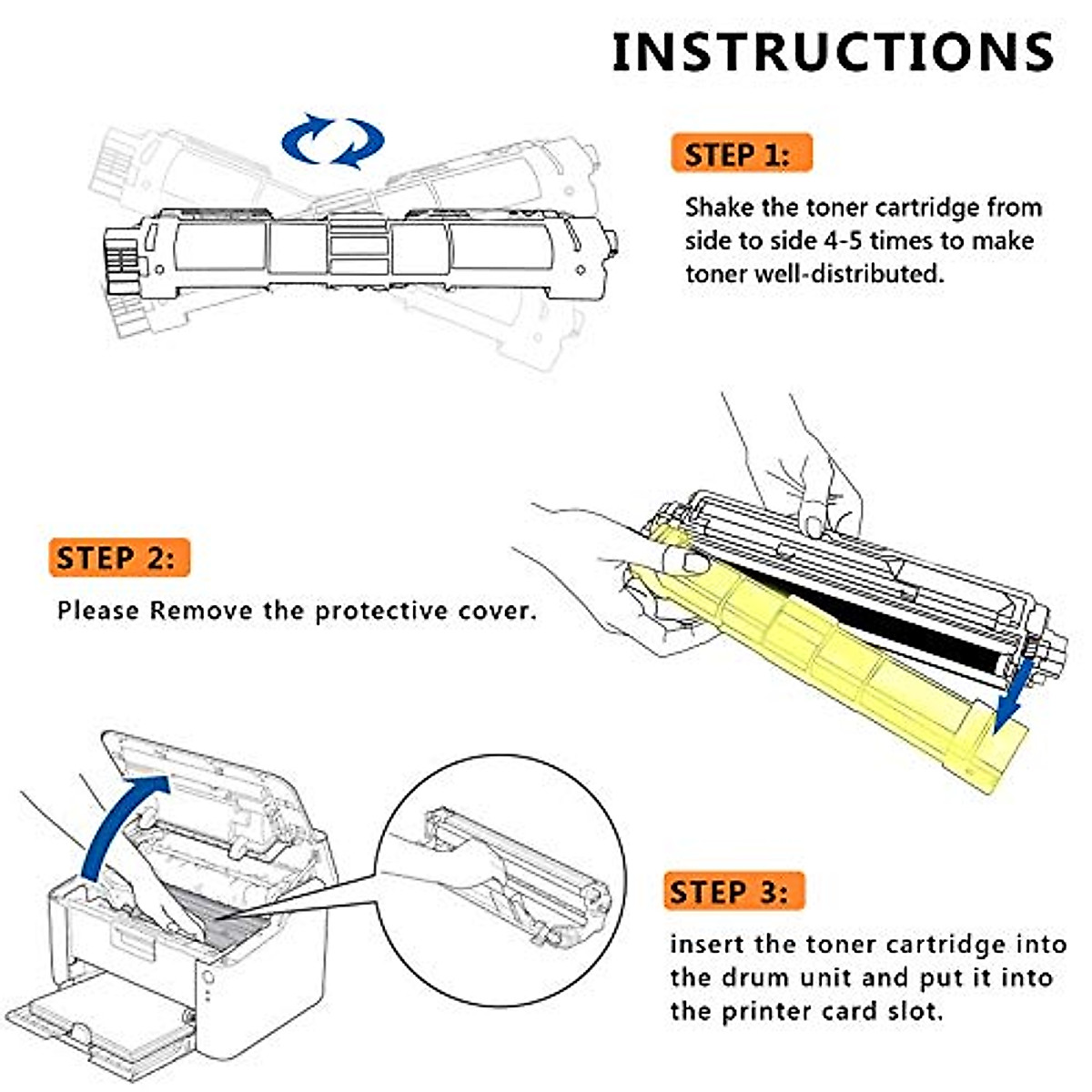 INSTRUCTIONS

STEP 1:

Shake the toner cartridge from side to side 4-5 times to make toner well-distributed.

STEP 2:

Please Remove the protective cover.

STEP 3:

insert the toner cartridge into the drum unit and put it into the printer card slot.