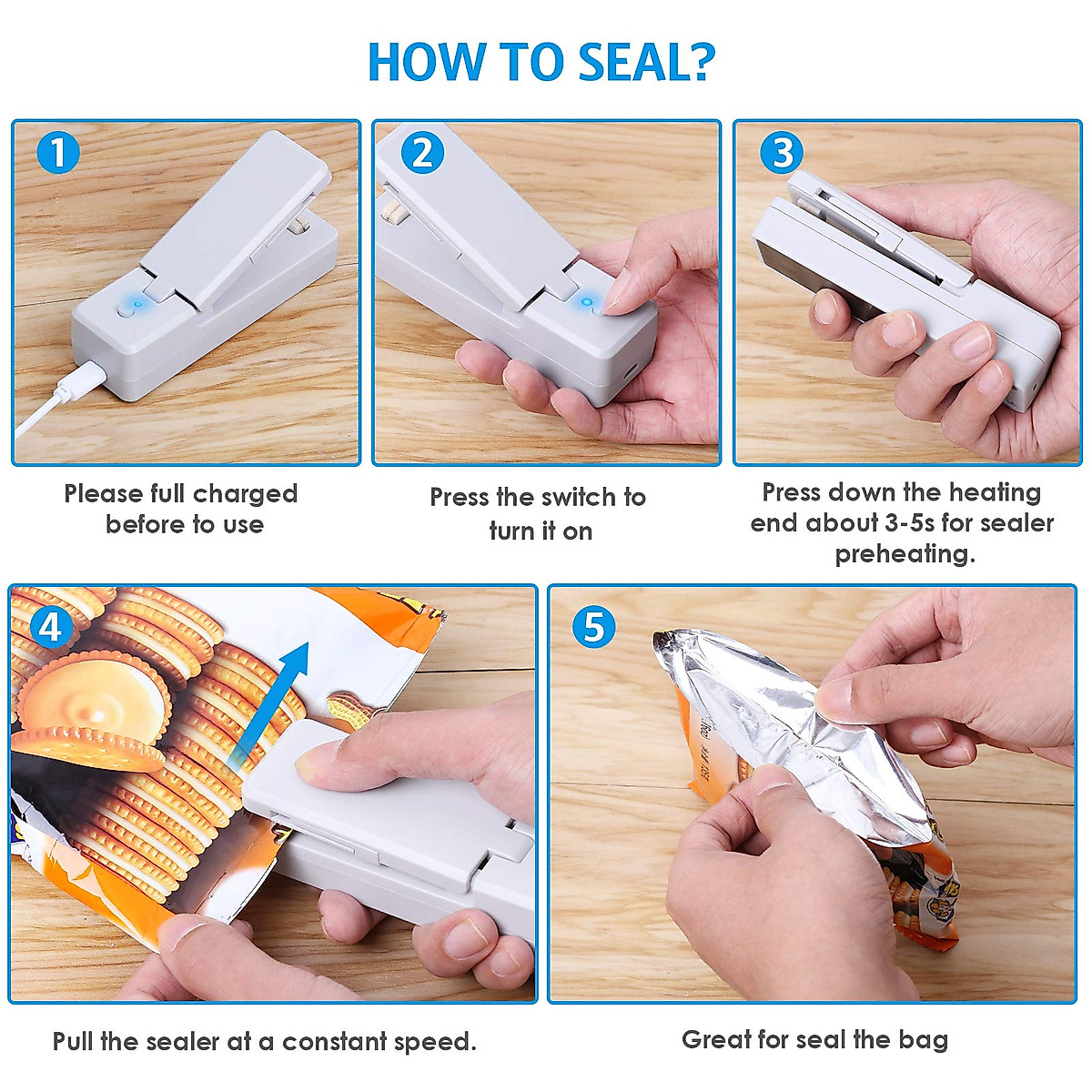 HOW TO SEAL?

1
Please full charged before to use

2
Press the switch to turn it on

3
Press down the heating end about 3-5s for sealer preheating.

4
Pull the sealer at a constant speed.

5
Great for seal the bag