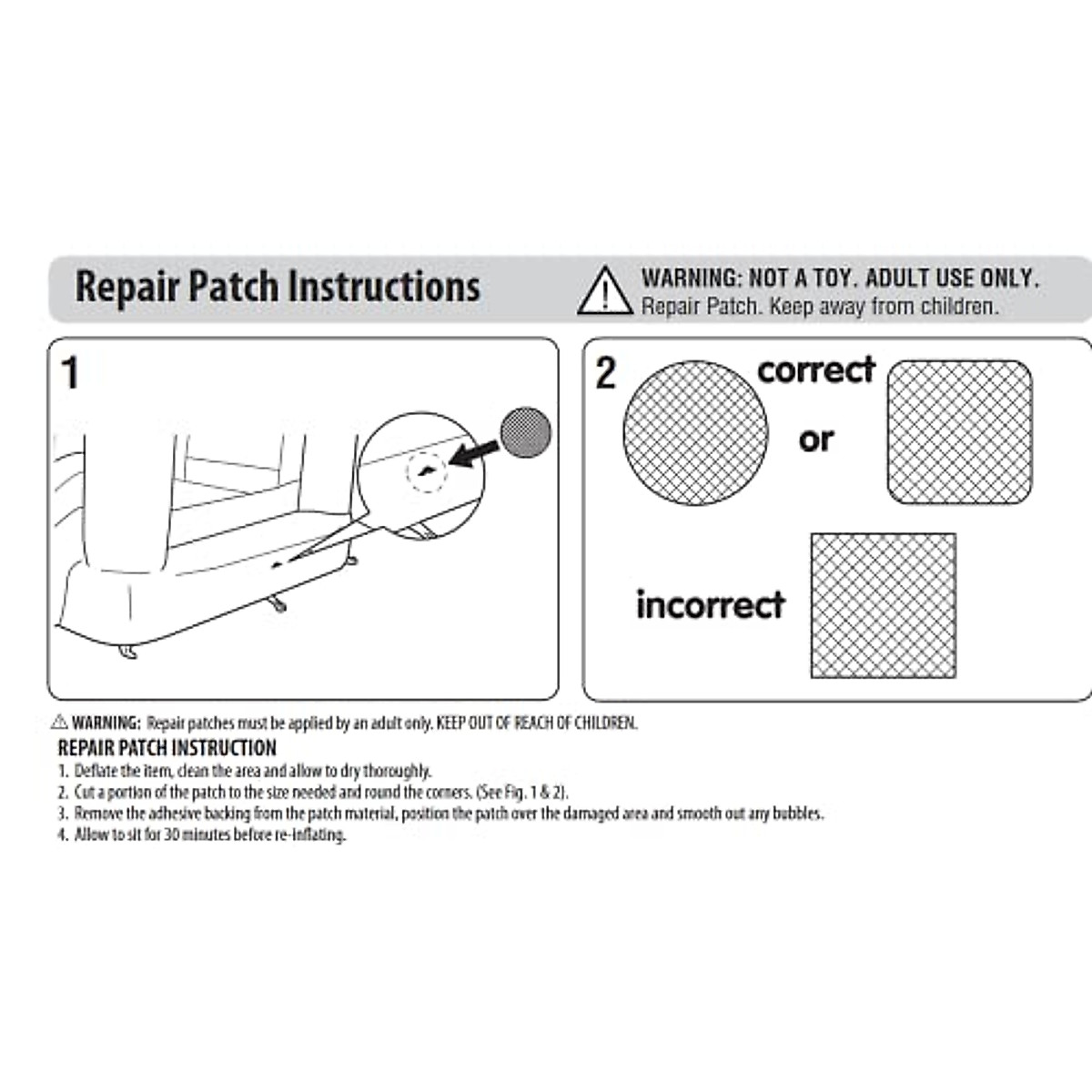 Repair Patch Instructions

WARNING: NOT A TOY. ADULT USE ONLY.
Repair Patch. Keep away from children.

1

2 correct

or

incorrect

WARNING: Repair patches must be applied by an adult only. KEEP OUT OF REACH OF CHILDREN.

REPAIR PATCH INSTRUCTION
1. Deflate the item, clean the area and allow to dry thoroughly.
2. Cut a portion of the patch to the size needed and round the corners. (See Fig. 1 & 2).
3. Remove the adhesive backing from the patch material, position the patch over the damaged area and smooth out any bubbles.
4. Allow to sit for 30 minutes before re-inflating.