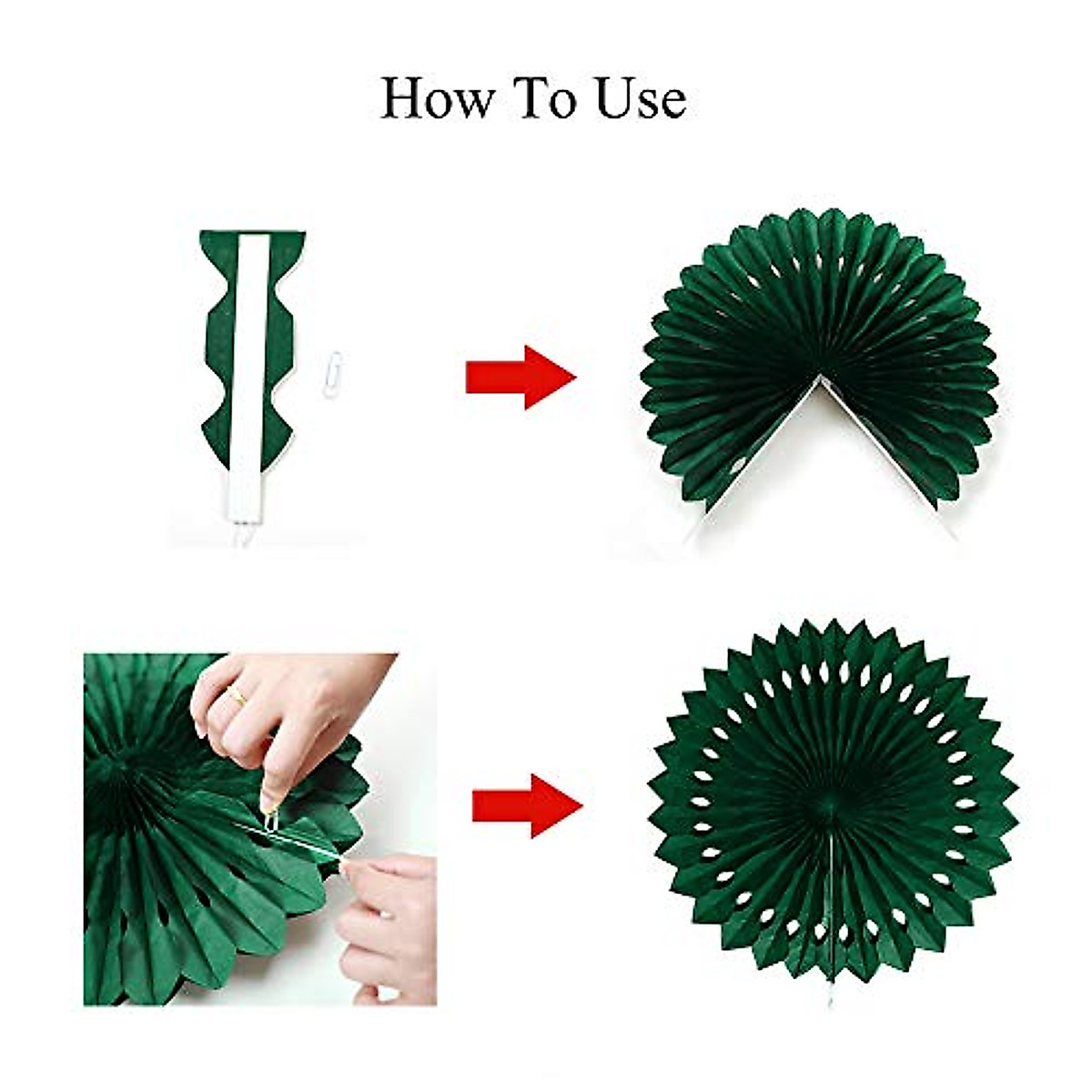 How To Use