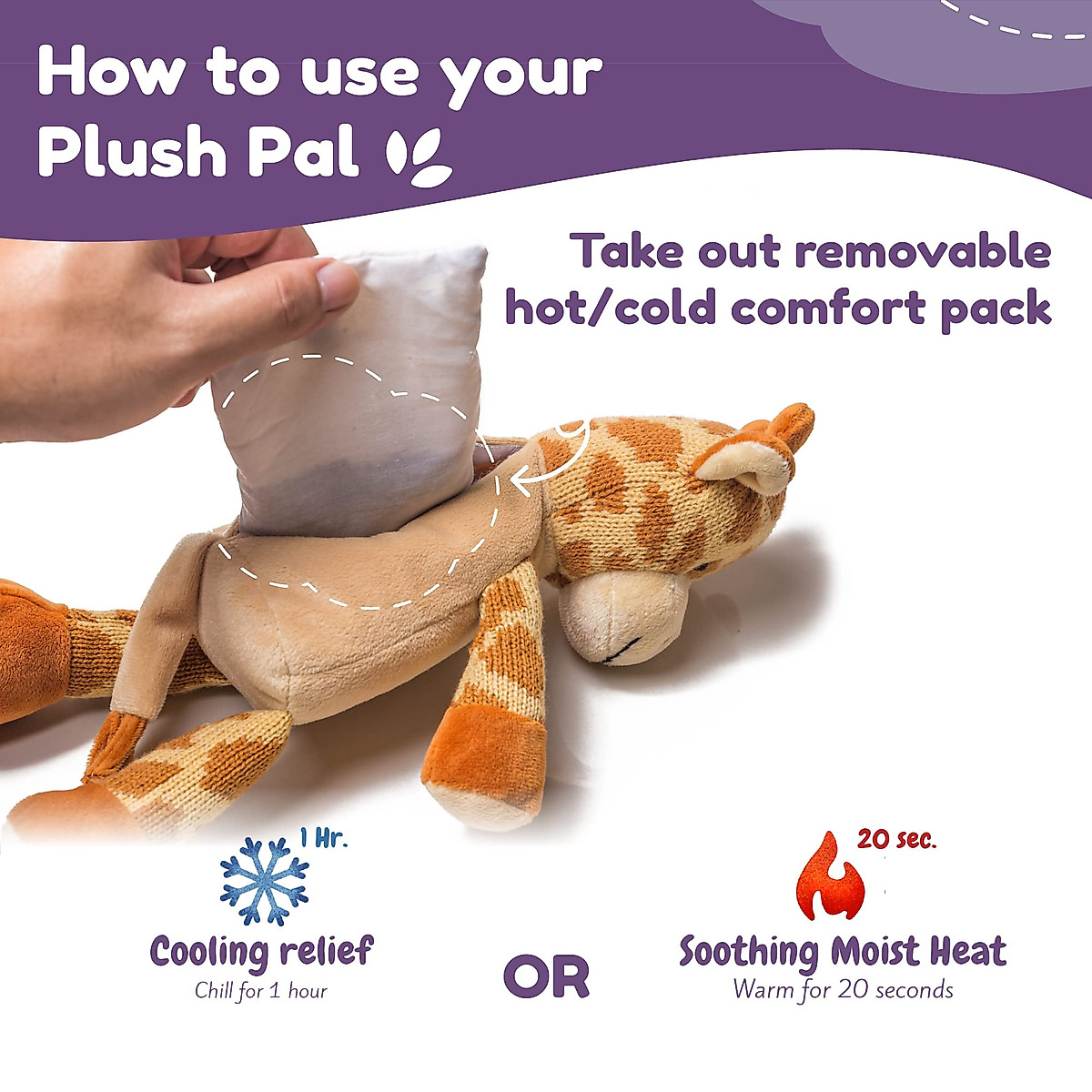 How to use your Plush Pal

Take out removable hot/cold comfort pack

1 Hr.

Cooling relief
Chill for 1 hour

OR

20 sec.

Soothing Moist Heat
Warm for 20 seconds