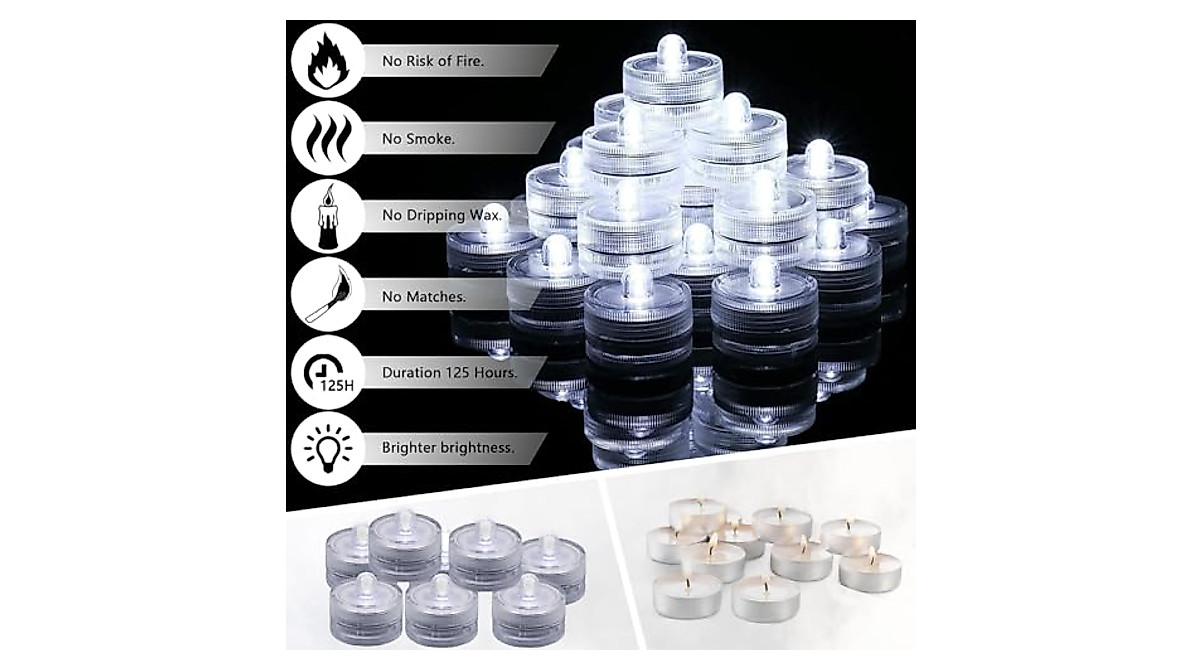 No Risk of Fire.

No Smoke.

No Dripping Wax.

No Matches.

125H

Duration 125 Hours.

Brighter brightness.