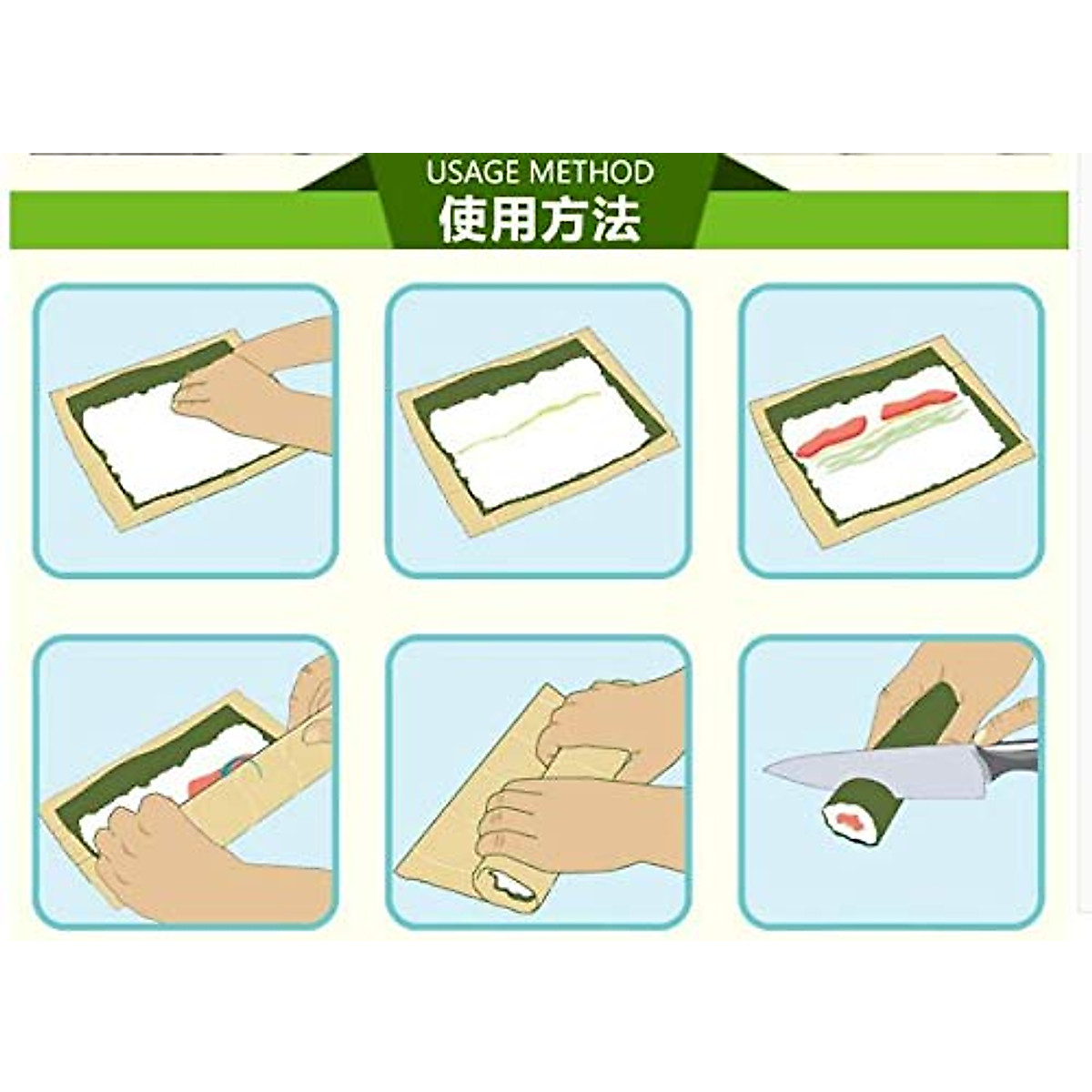 USAGE METHOD
使用方法