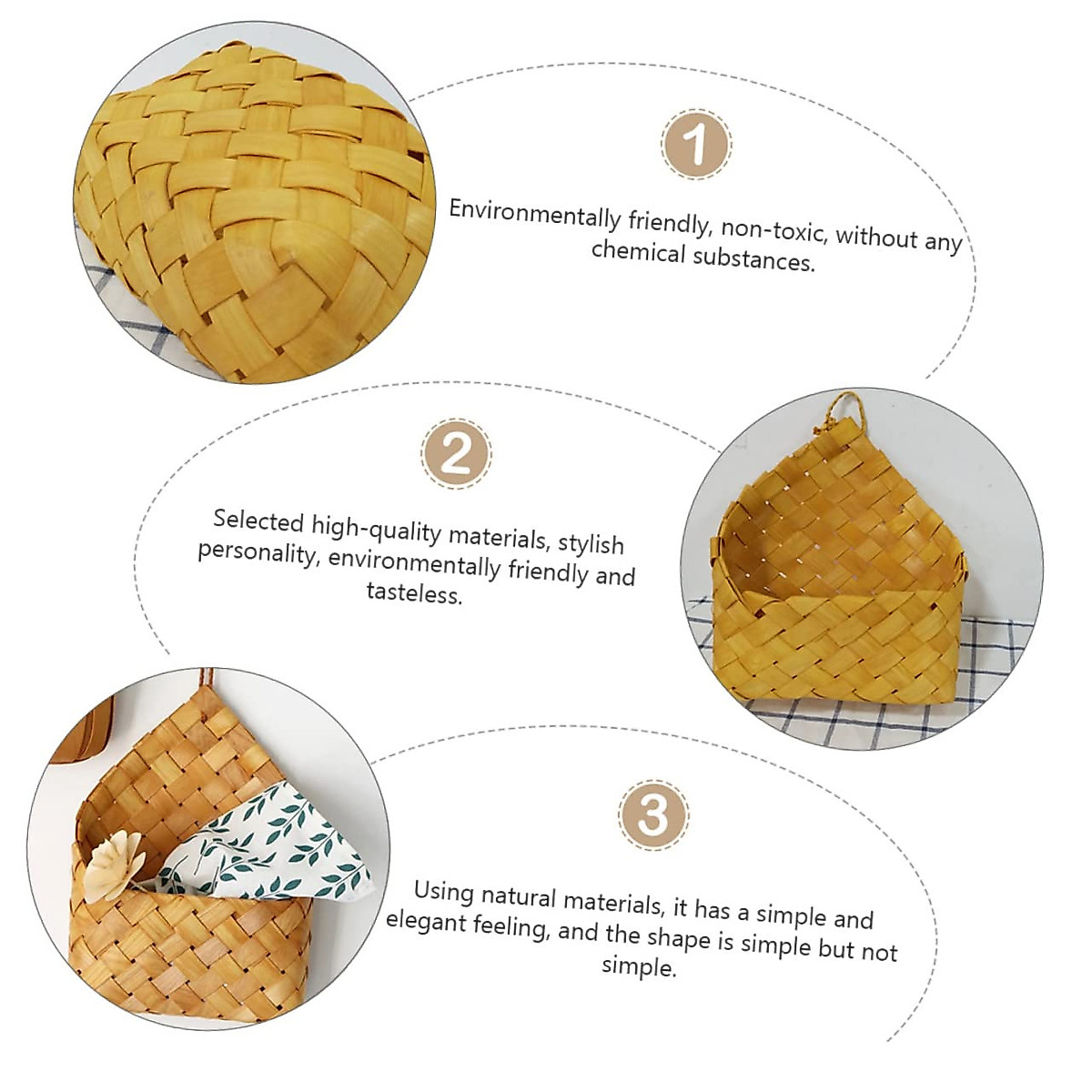 1

Environmentally friendly, non-toxic, without any chemical substances.

2

Selected high-quality materials, stylish personality, environmentally friendly and tasteless.

3

Using natural materials, it has a simple and elegant feeling, and the shape is simple but not simple.