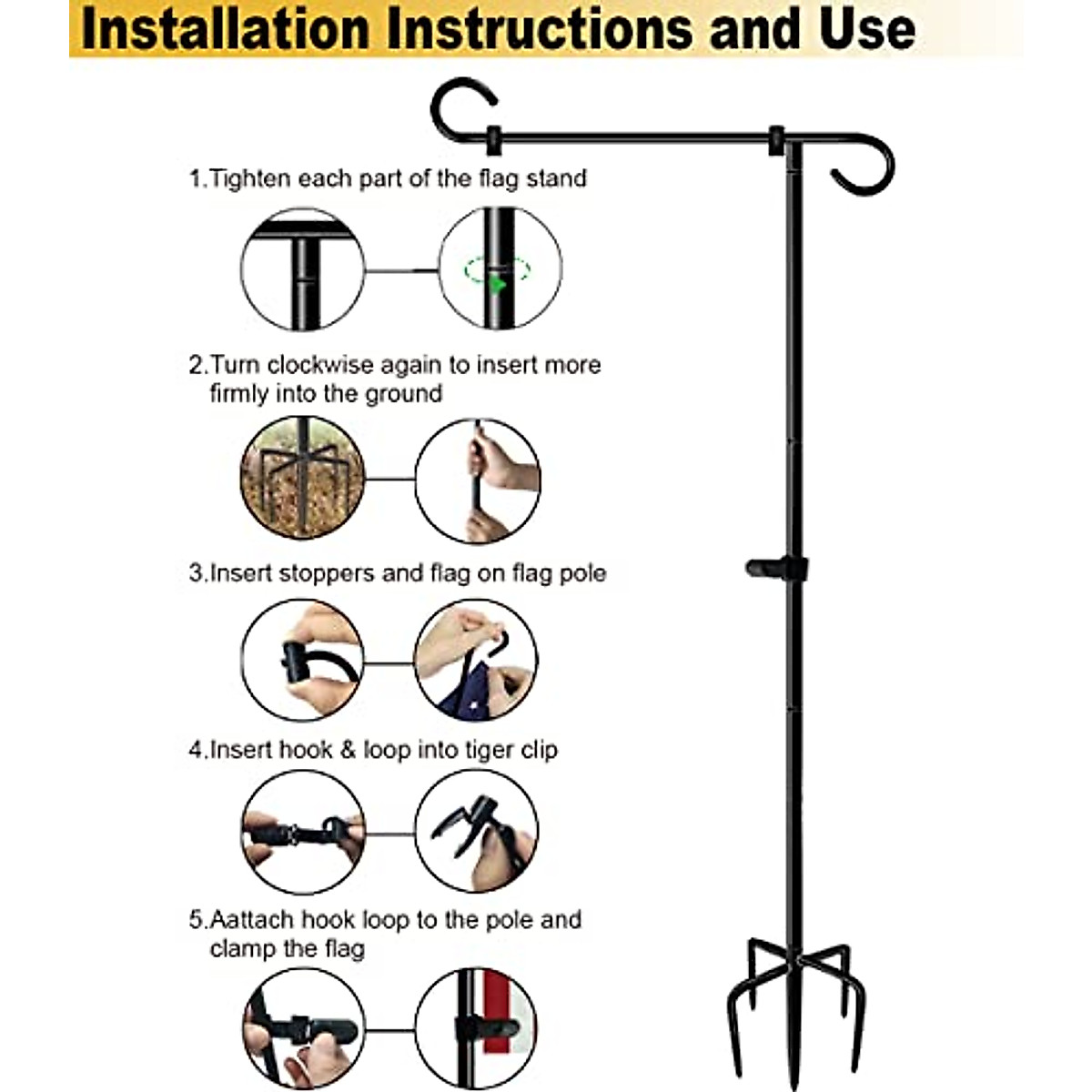 Installation Instructions and Use

1.Tighten each part of the flag stand

2.Turn clockwise again to insert more firmly into the ground

3.Insert stoppers and flag on flag pole

4.Insert hook & loop into tiger clip

5.Aattach hook loop to the pole and clamp the flag