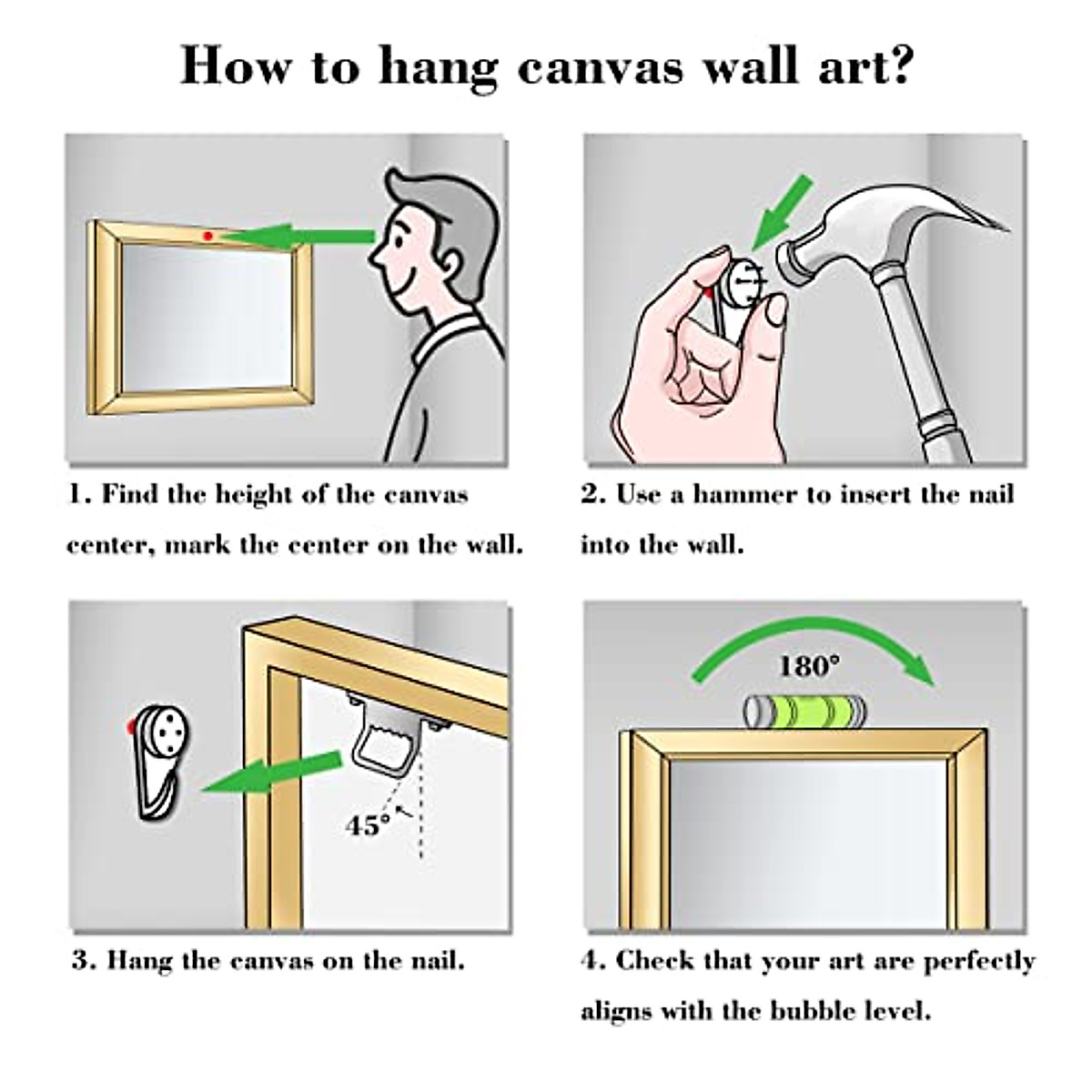 How to hang canvas wall art?

1. Find the height of the canvas center, mark the center on the wall.

2. Use a hammer to insert the nail into the wall.

45°

3. Hang the canvas on the nail.

180°

4. Check that your art are perfectly aligns with the bubble level.