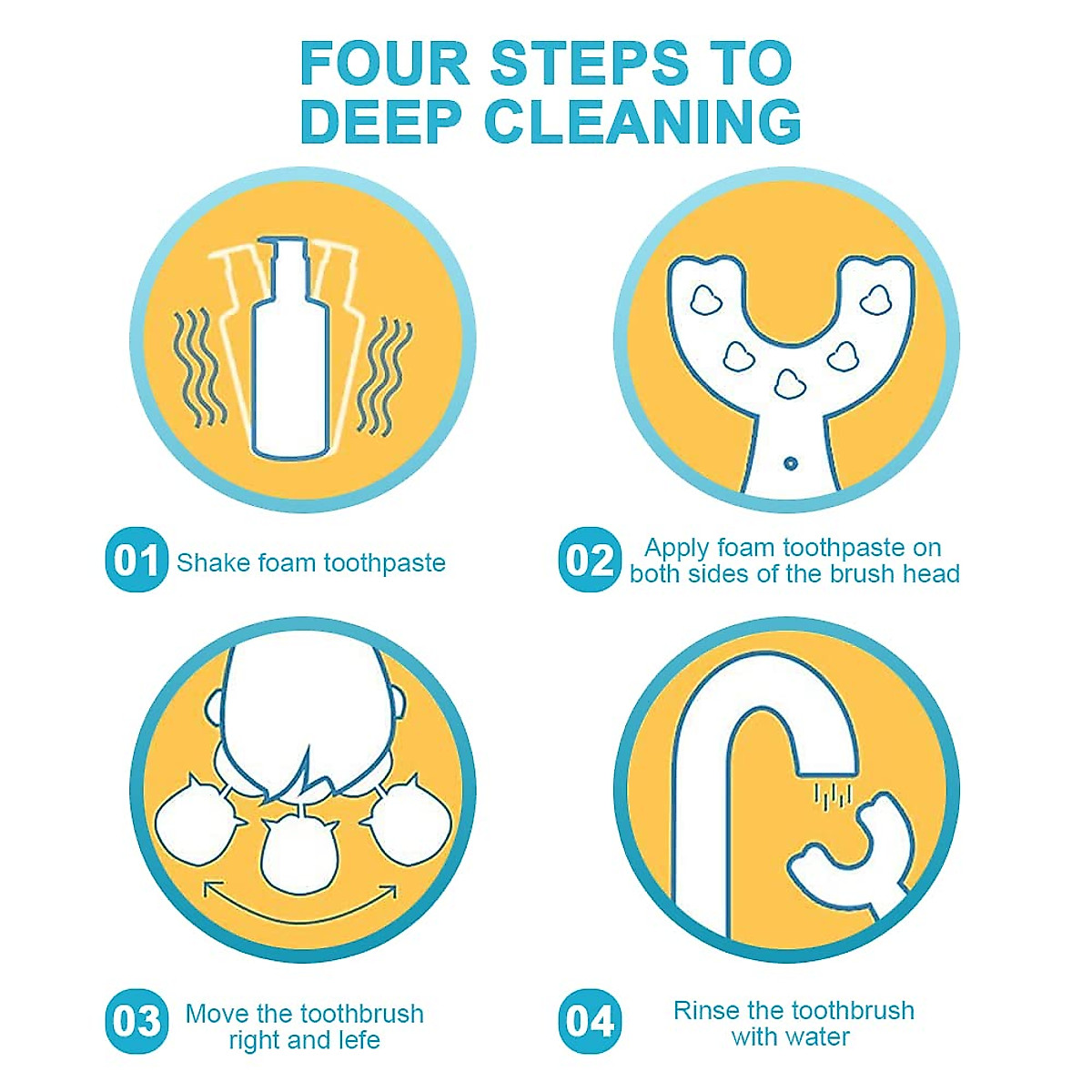 FOUR STEPS TO DEEP CLEANING

01 Shake foam toothpaste

02 Apply foam toothpaste on both sides of the brush head

03 Move the toothbrush right and lefe

04 Rinse the toothbrush with water